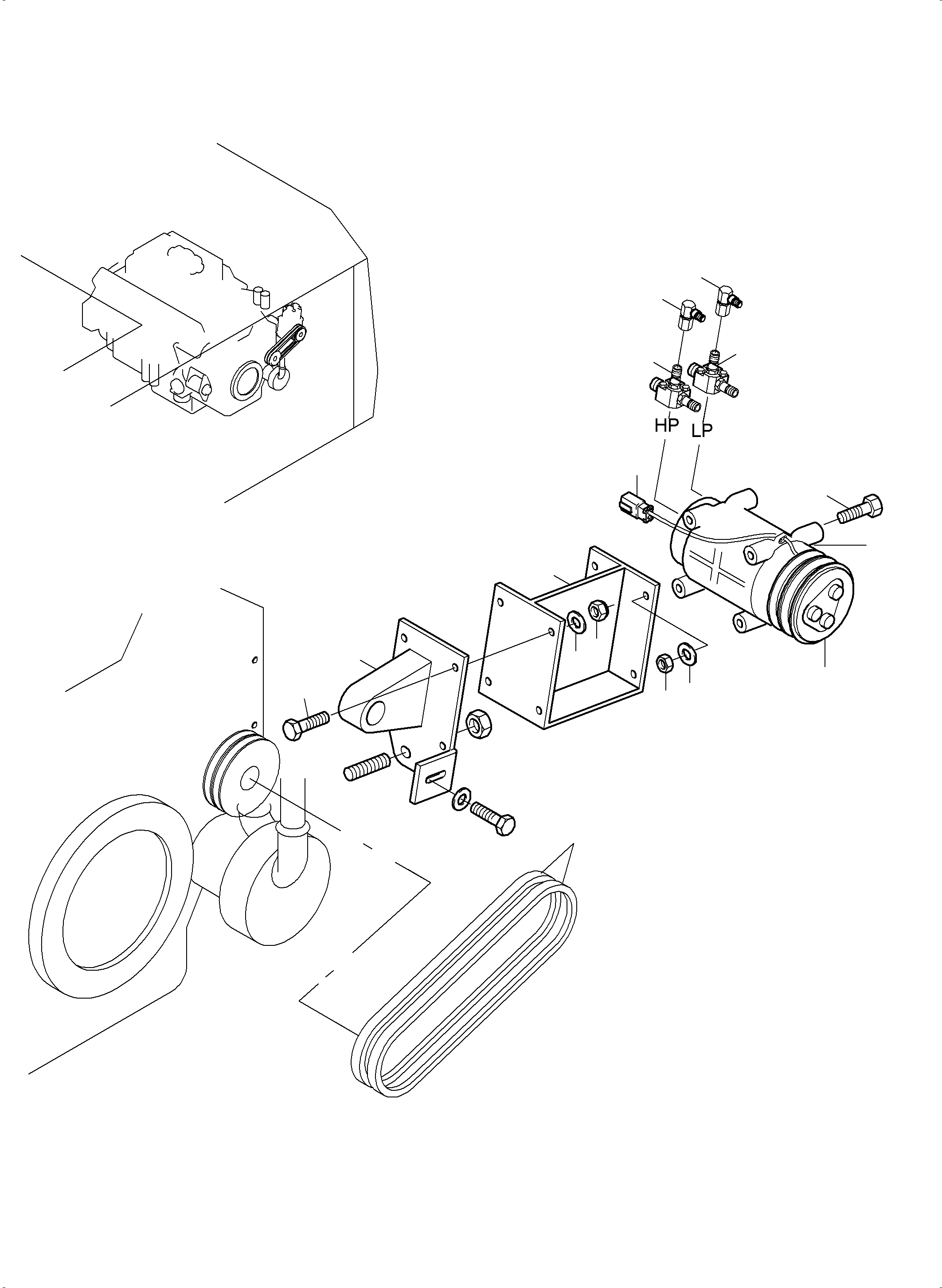 HP LP