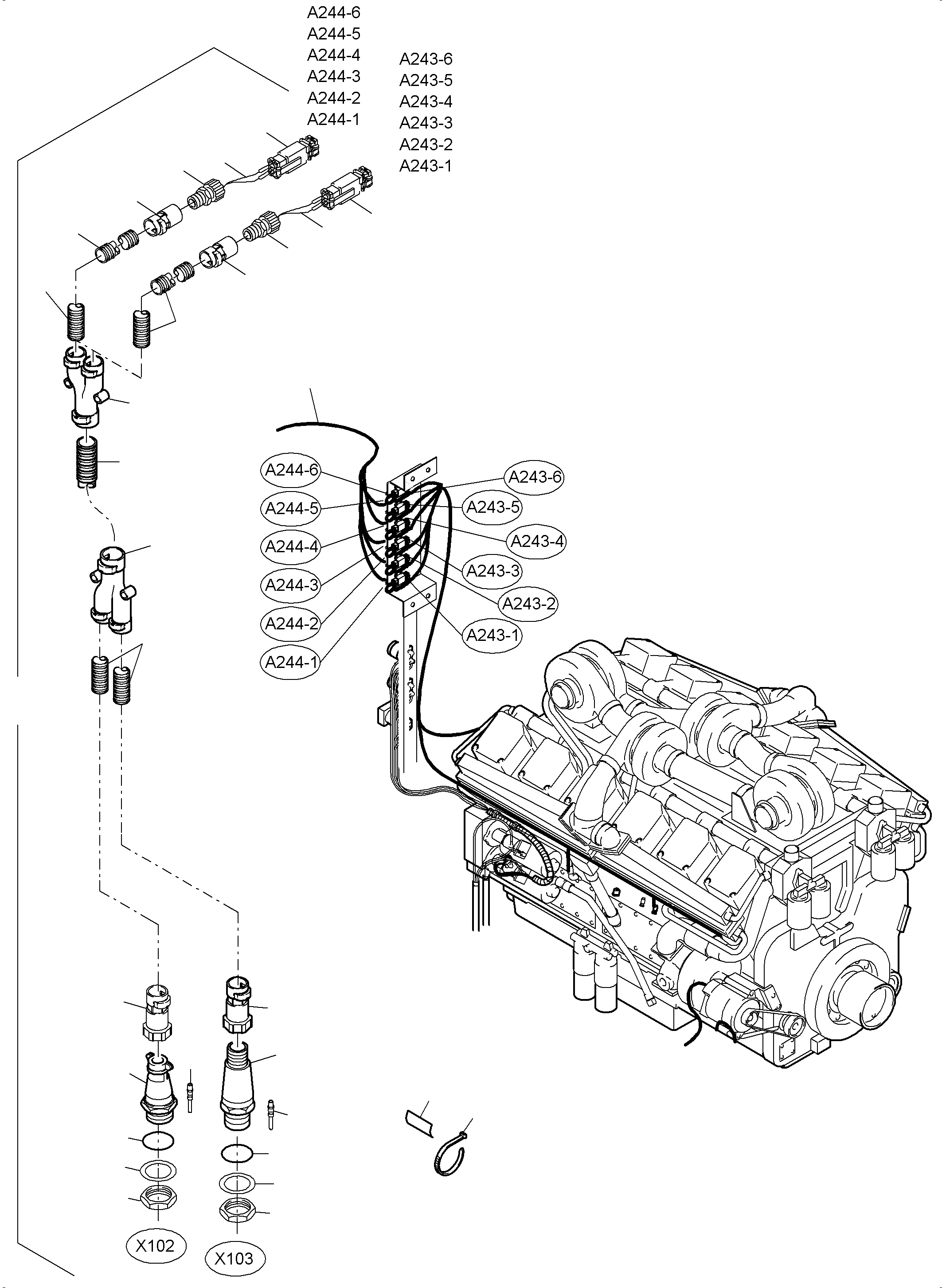 A244-6
A244-5
A244-4
A244-3
A244-2
A244-1

A243-6
A243-5
A243-4
A243-3
A243-2
A243-1

A244-6
A244-5
A244-4
A244-3
A244-2
A244-1

A243-6
A243-5
A243-4
A243-3
A243-2
A243-1

X102
X103