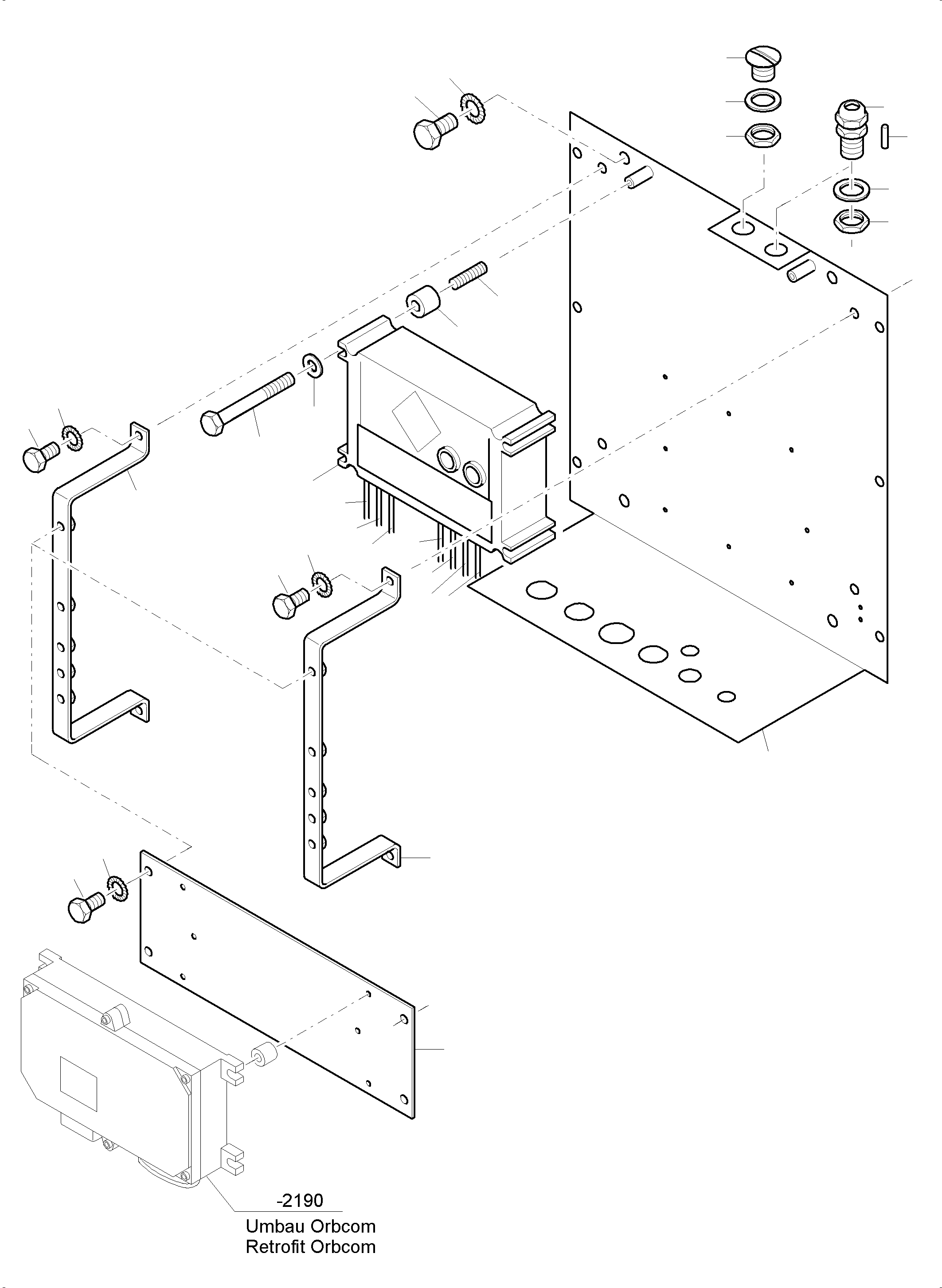 -2190
Umbau Orbcom
Retrofit Orbcom