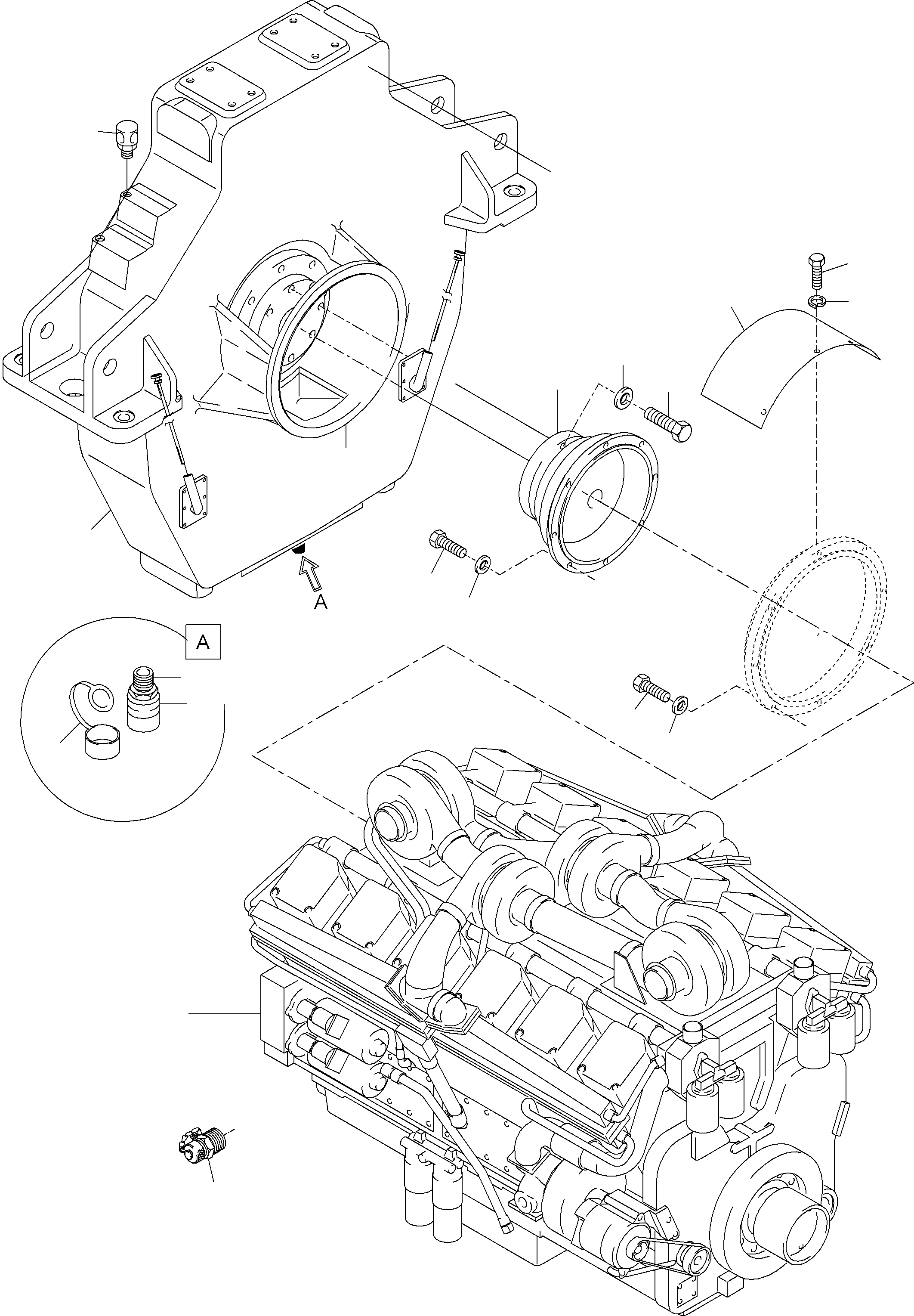 A

A