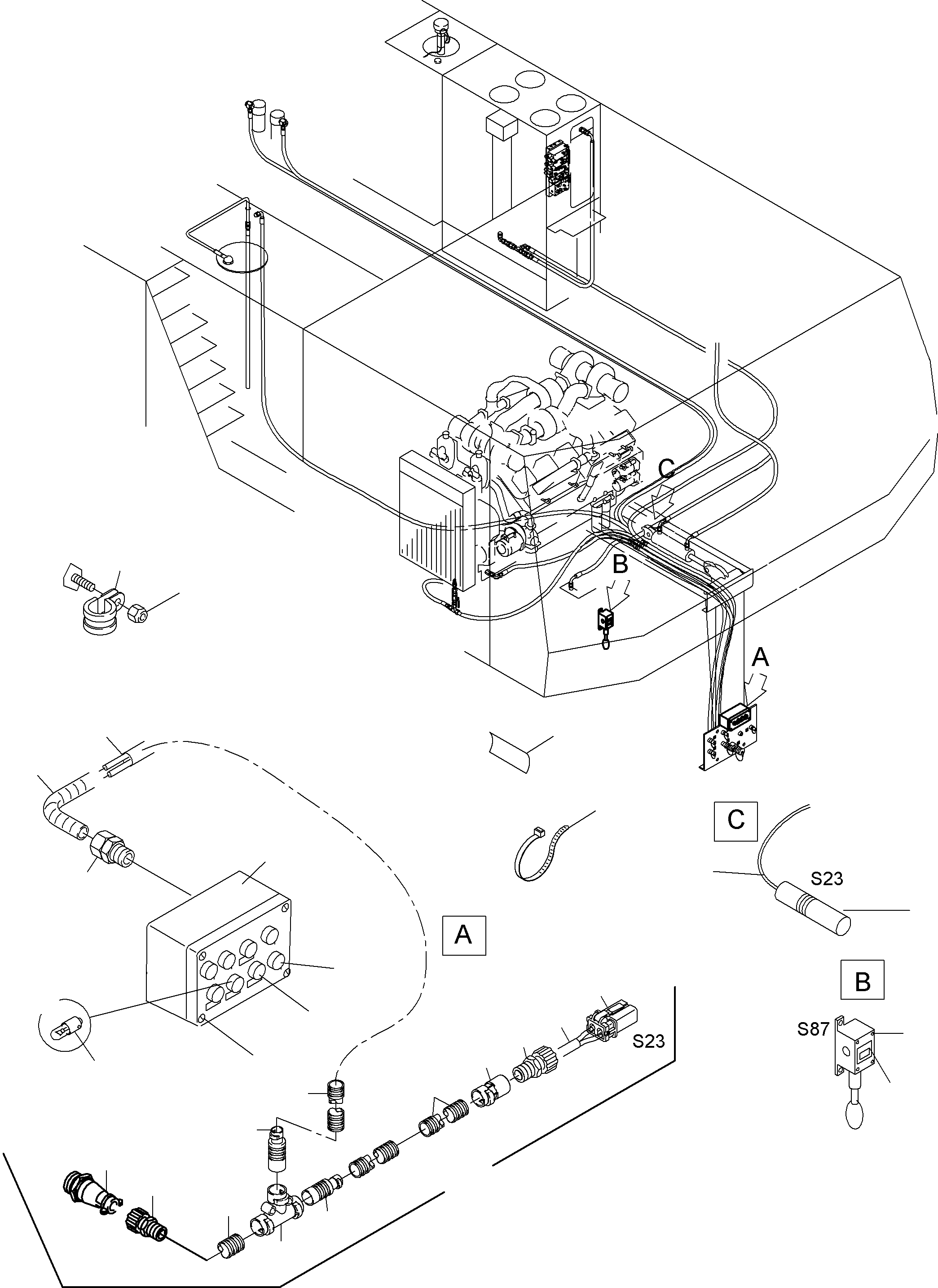 C

B

A

C

S23

A

B

S87

S23