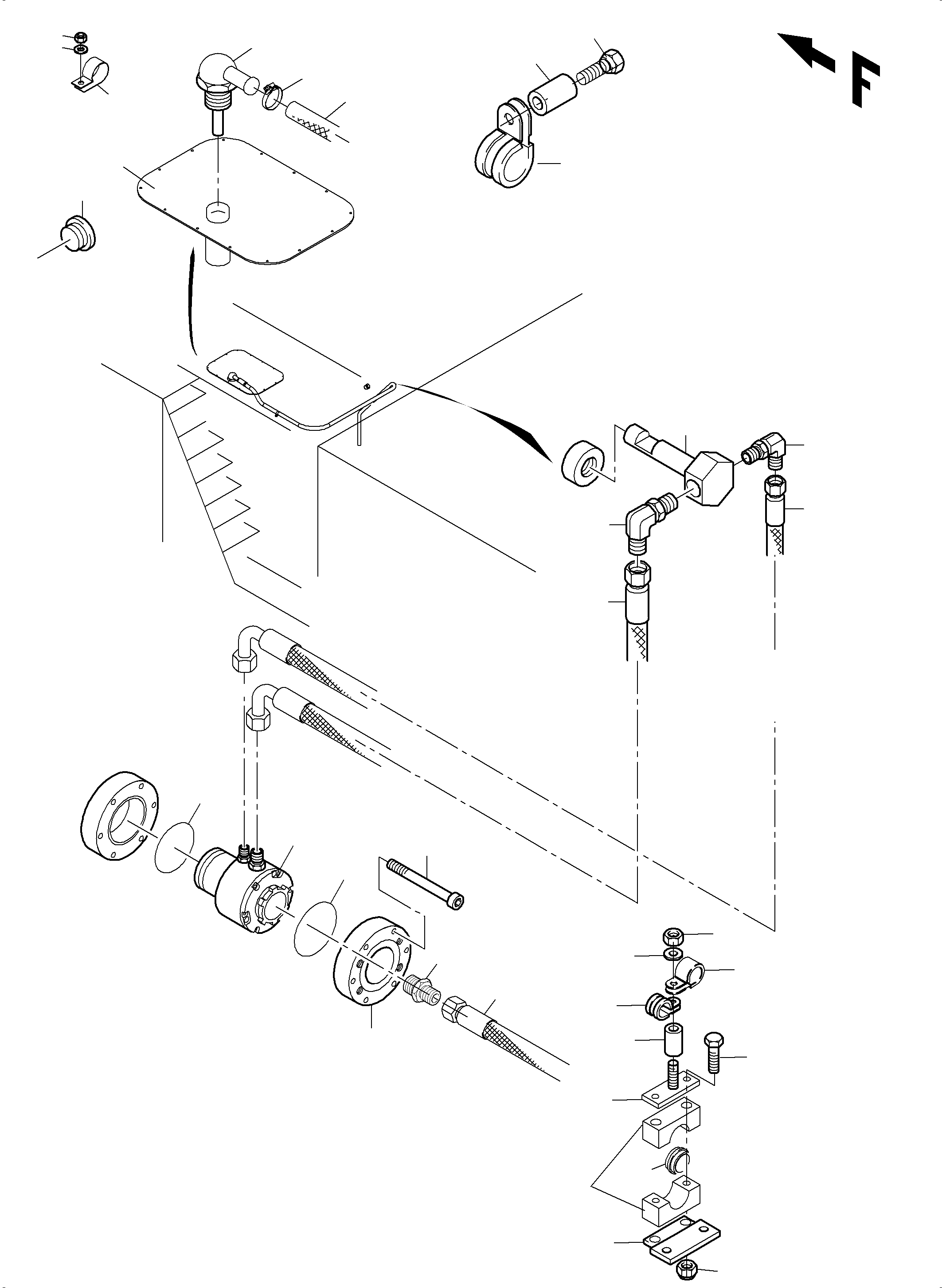 F