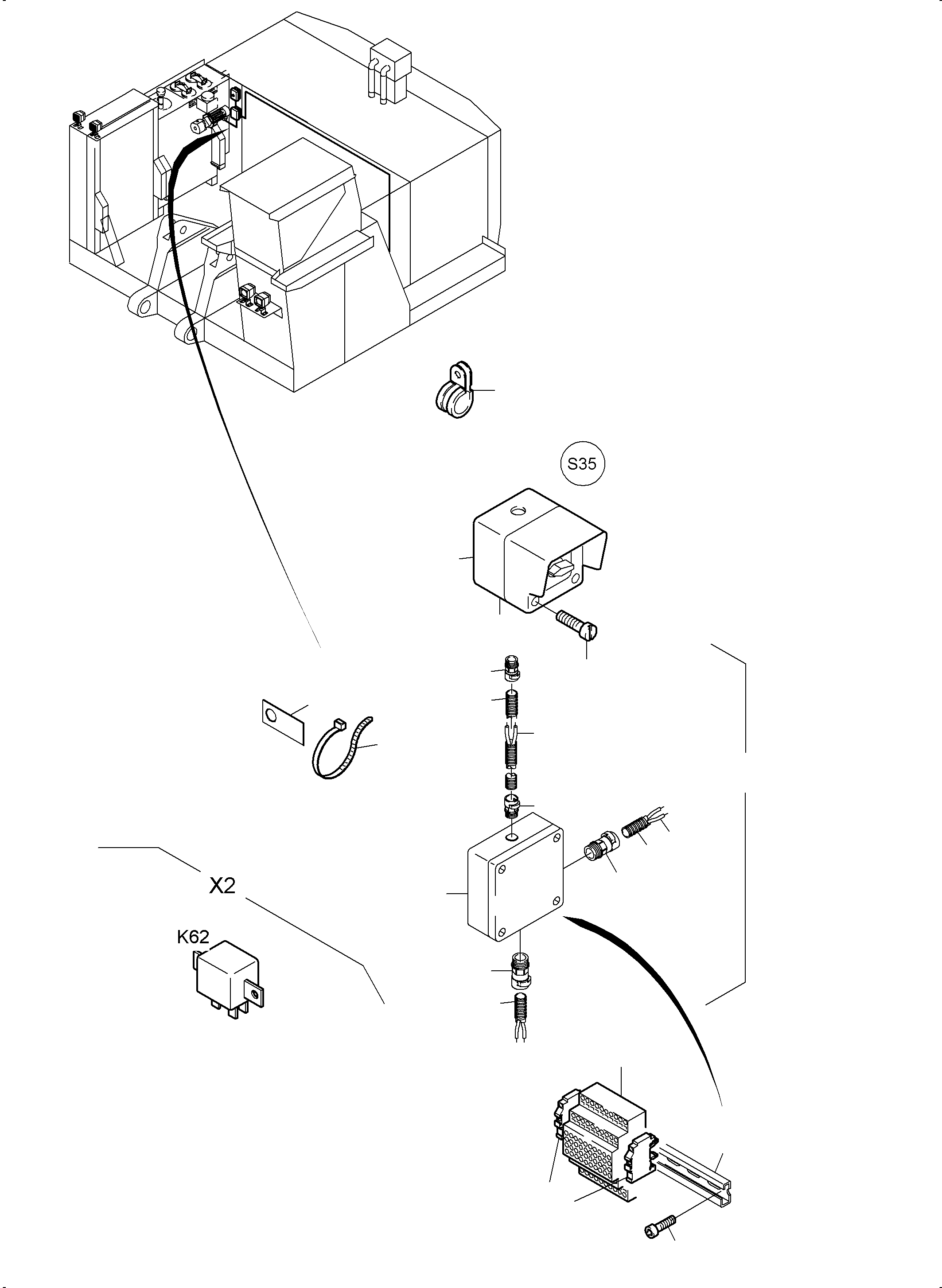 S35

X2

K62