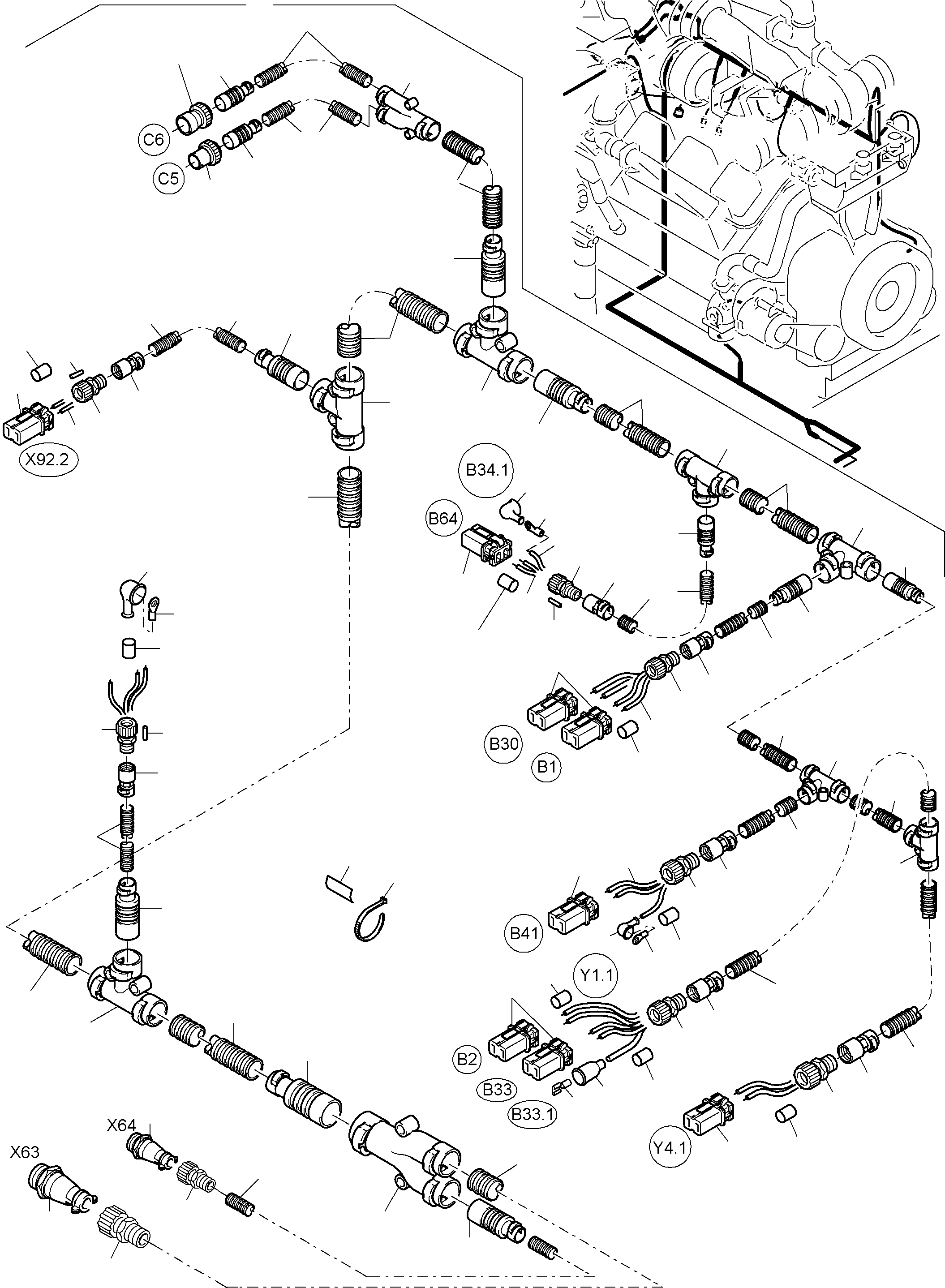 C6
C5
X92.2
B34.1
B64
B30
B1
B41
Y1.1
B2
B33
B33.1
Y4.1
X64
X63