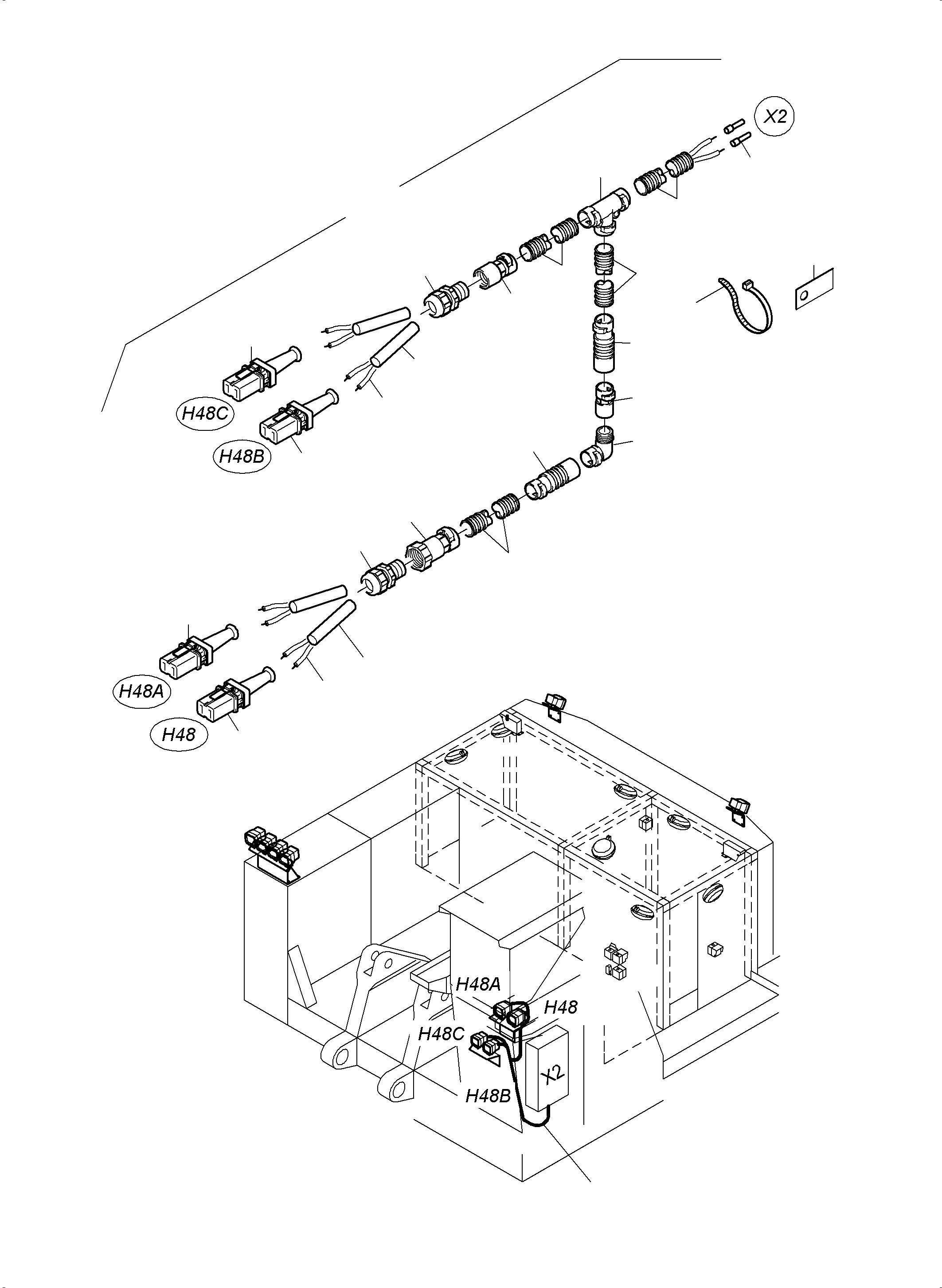 X2

H48C

H48B

H48A

H48

H48A

H48

H48C

X2

H48B