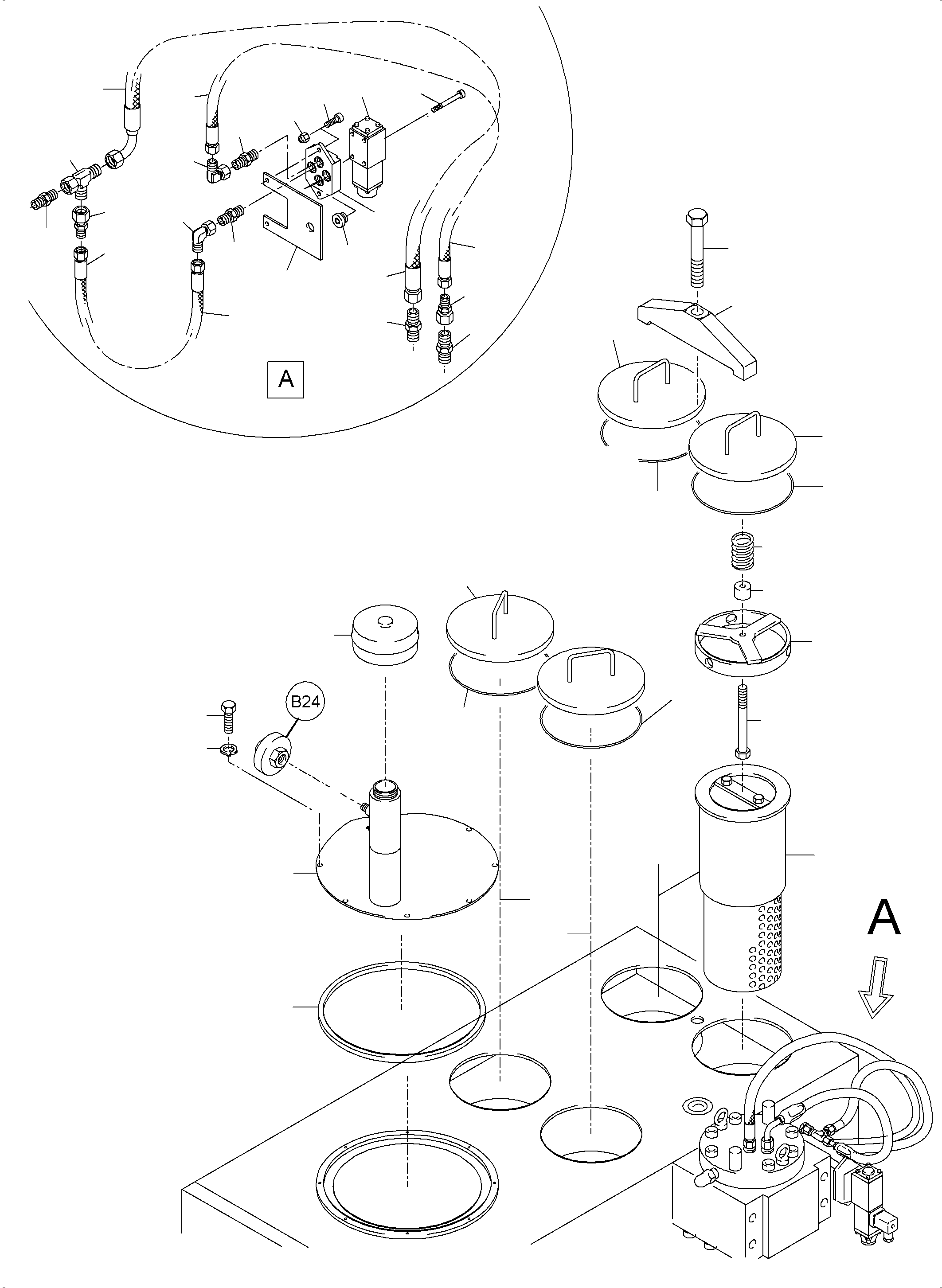 A

B24

A