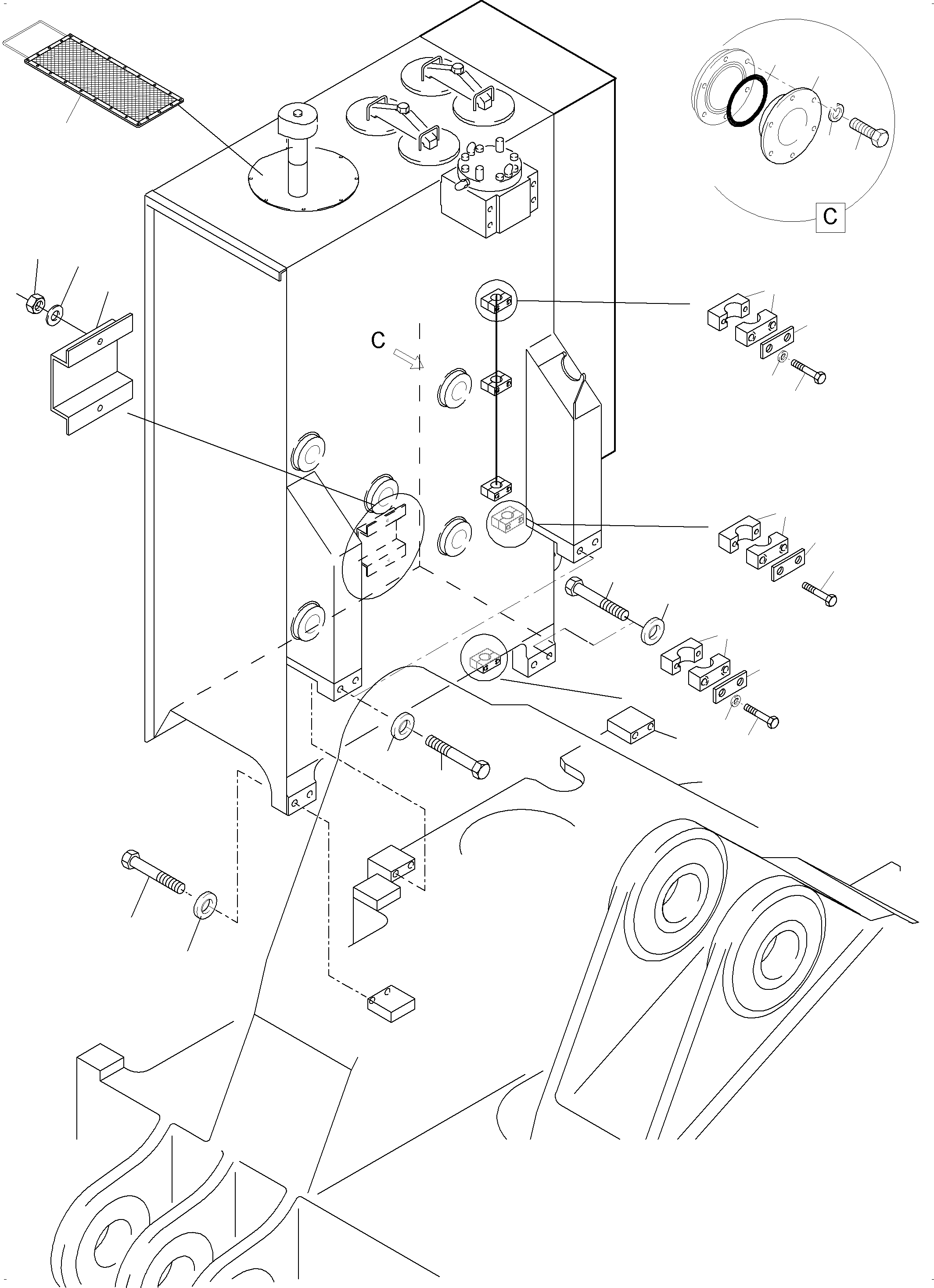 C

C