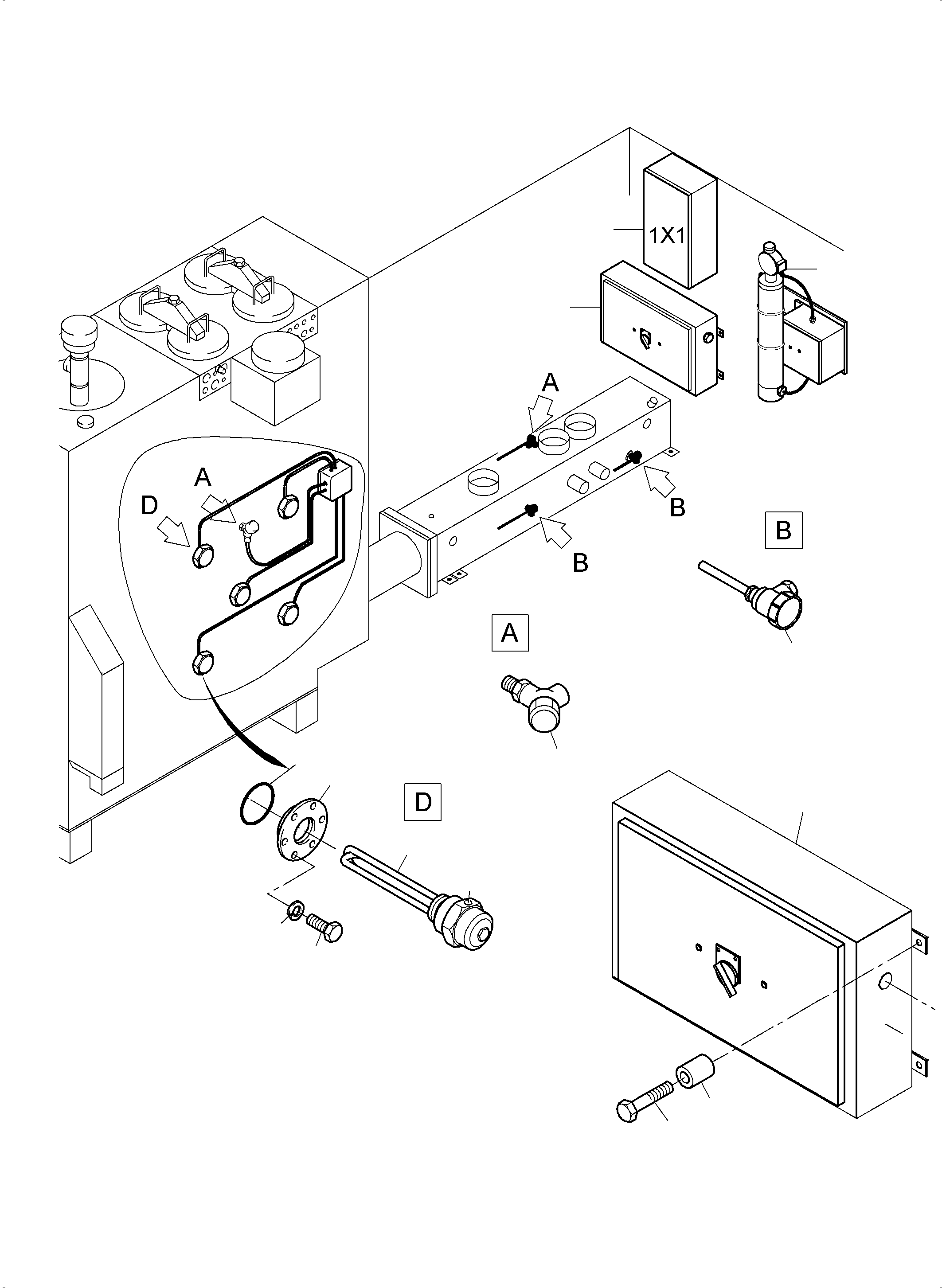 1X1

A

A

D

B

B

B

A

D