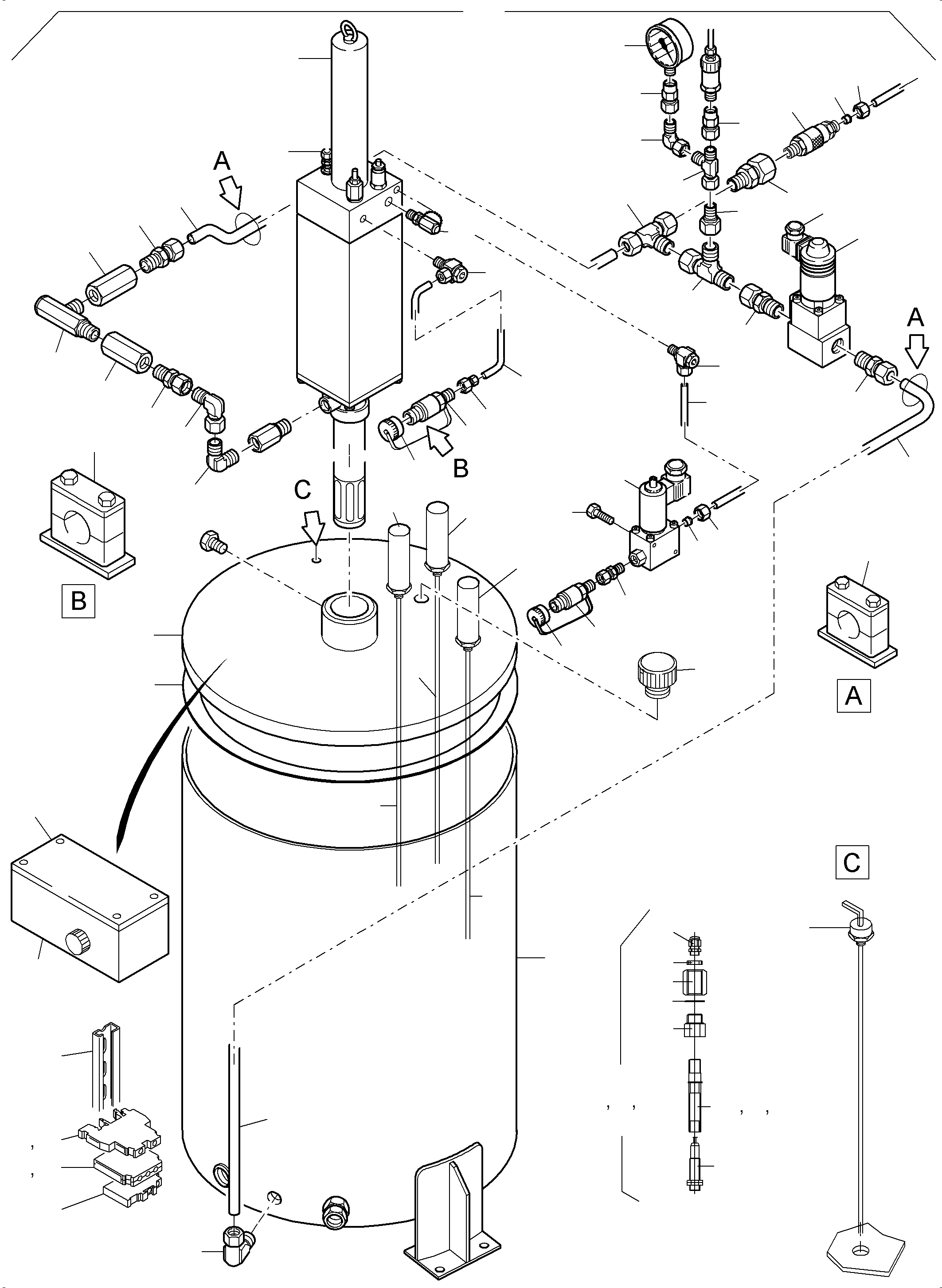 A

A

B

C

B

A

C

,
,

, ,

, ,