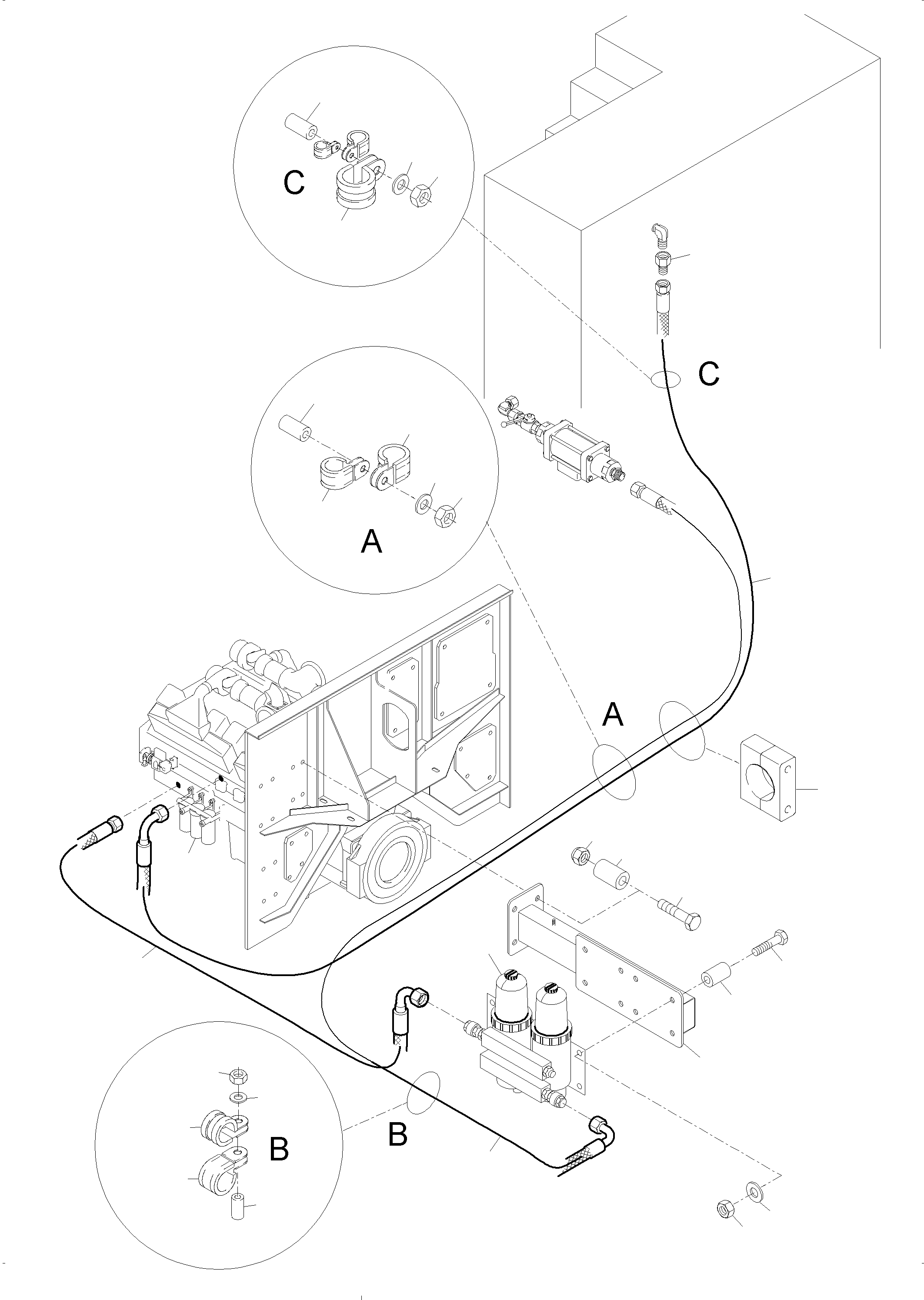 C

C

A

A

B

B