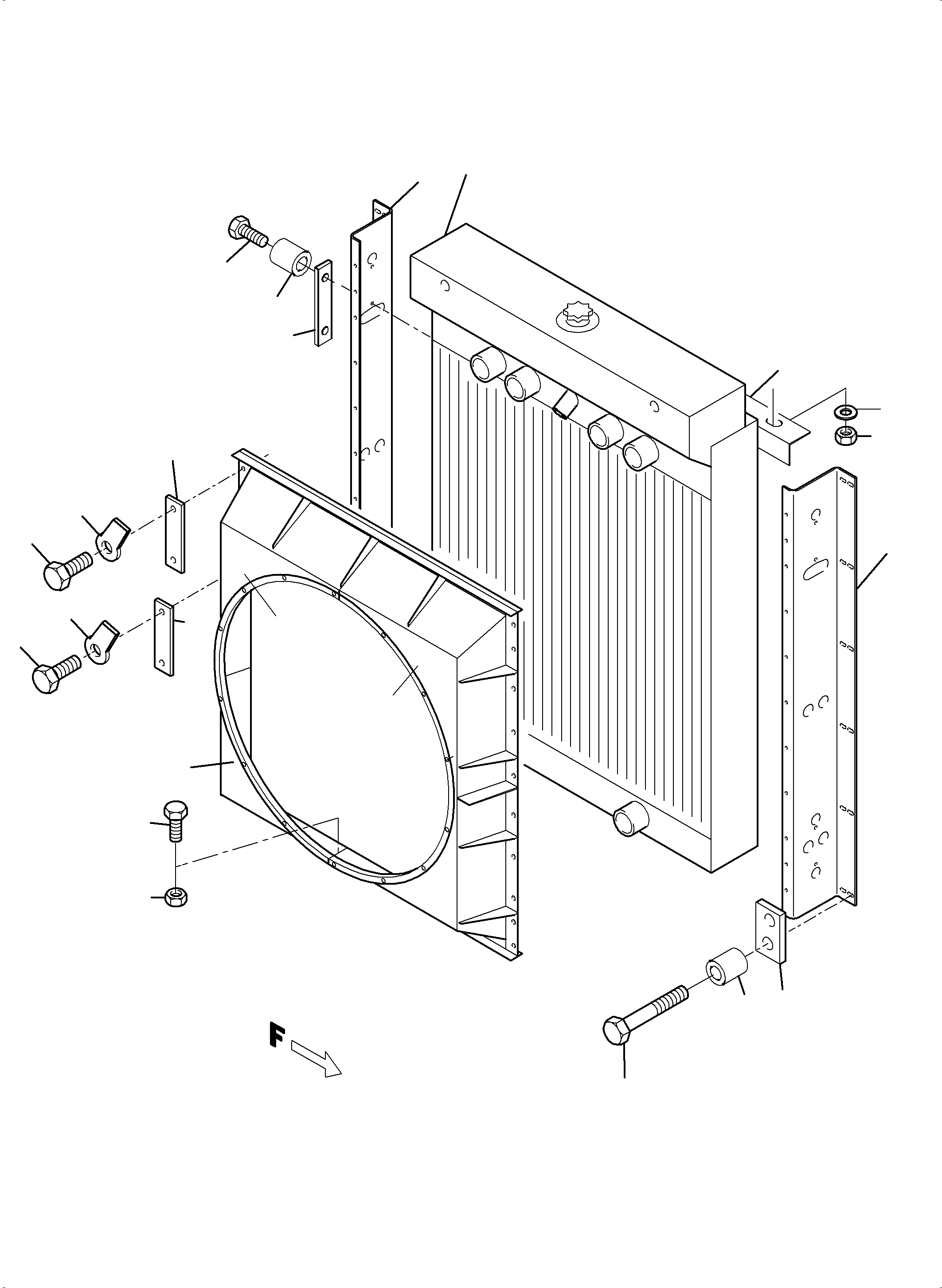 F