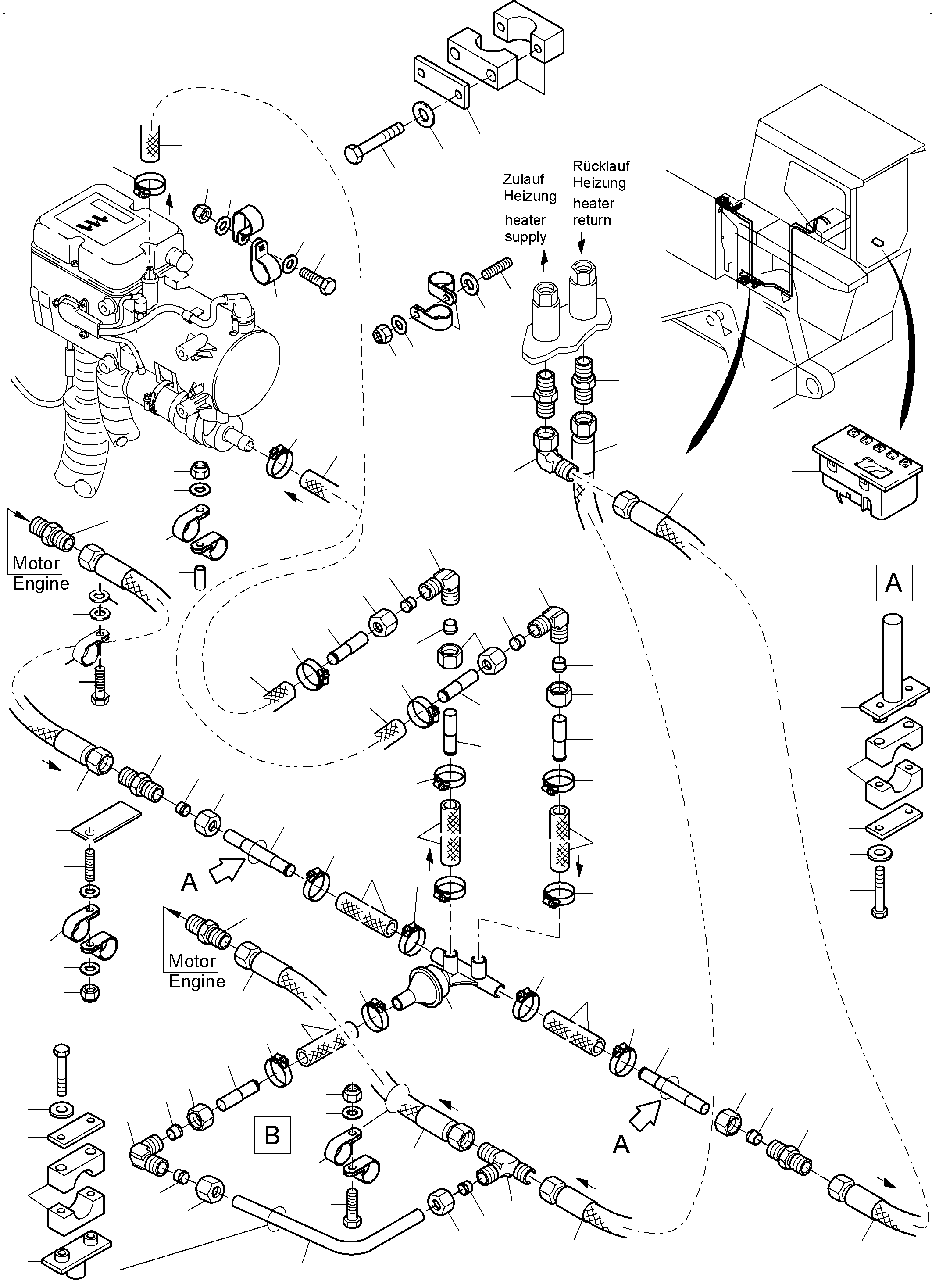 Zulauf Heizung

heater supply

Rücklauf Heizung

heater return

Motor
Engine

A

A

Motor
Engine

B

A