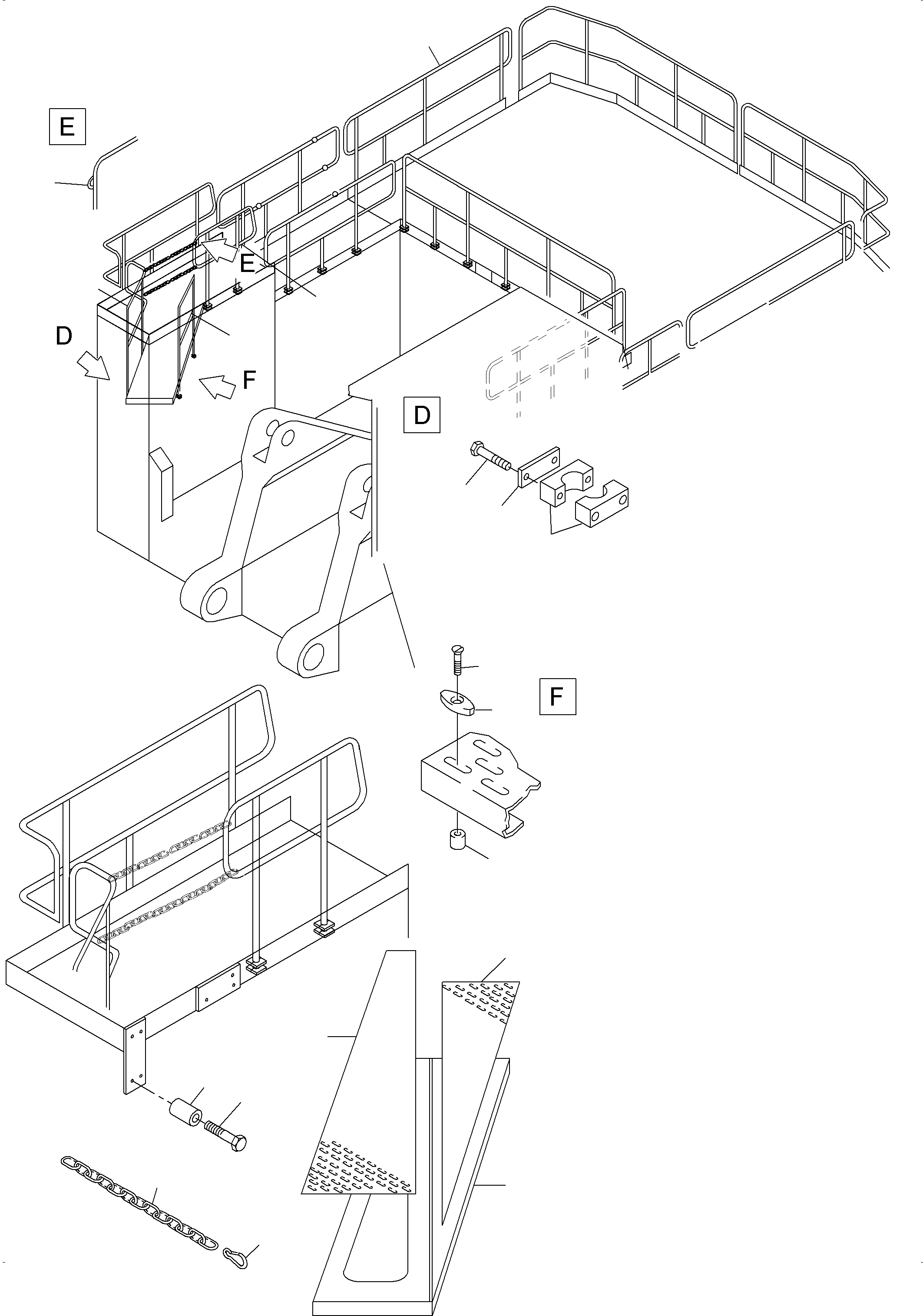 E

E

D

F

D

F