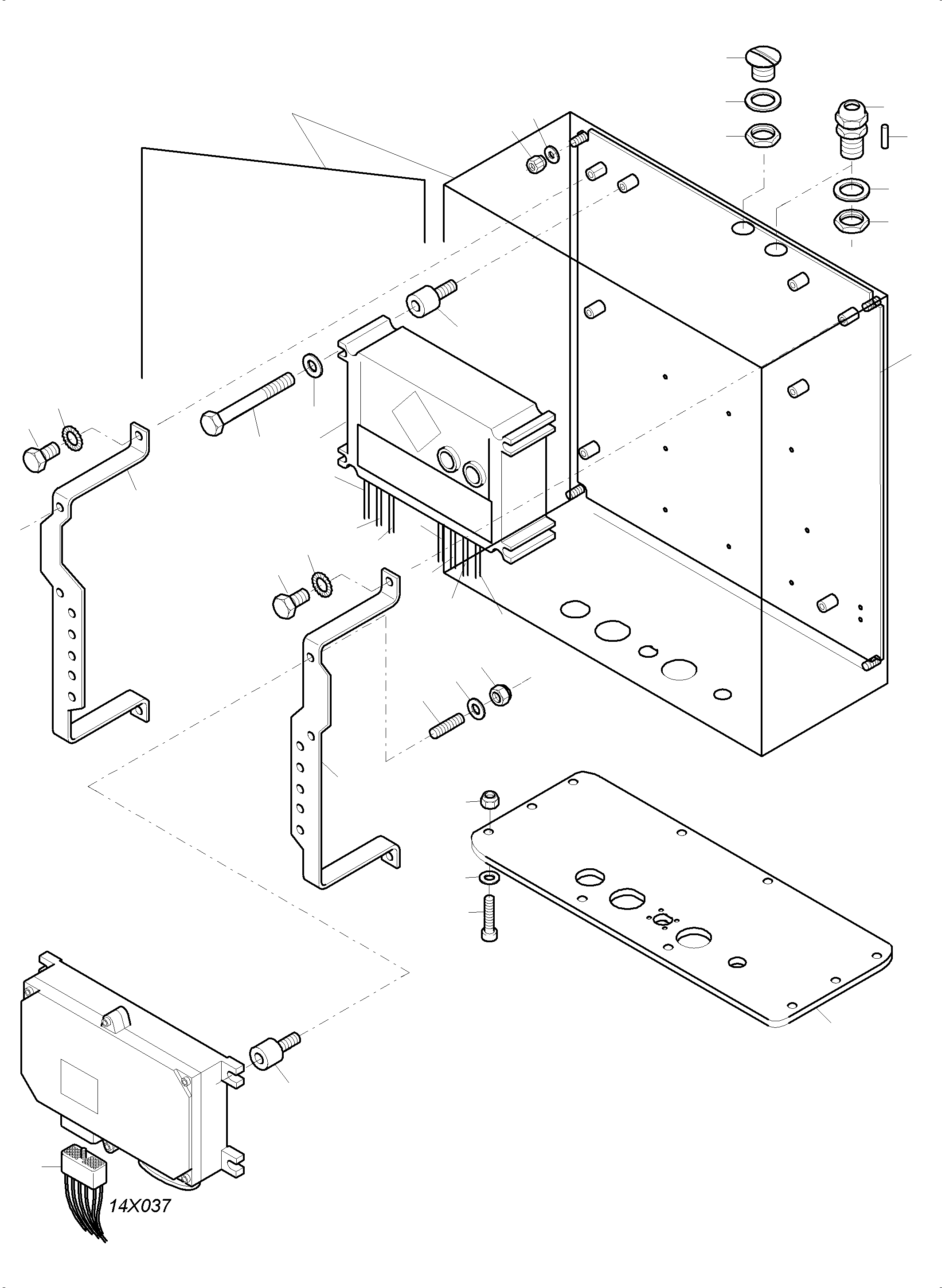 14X037