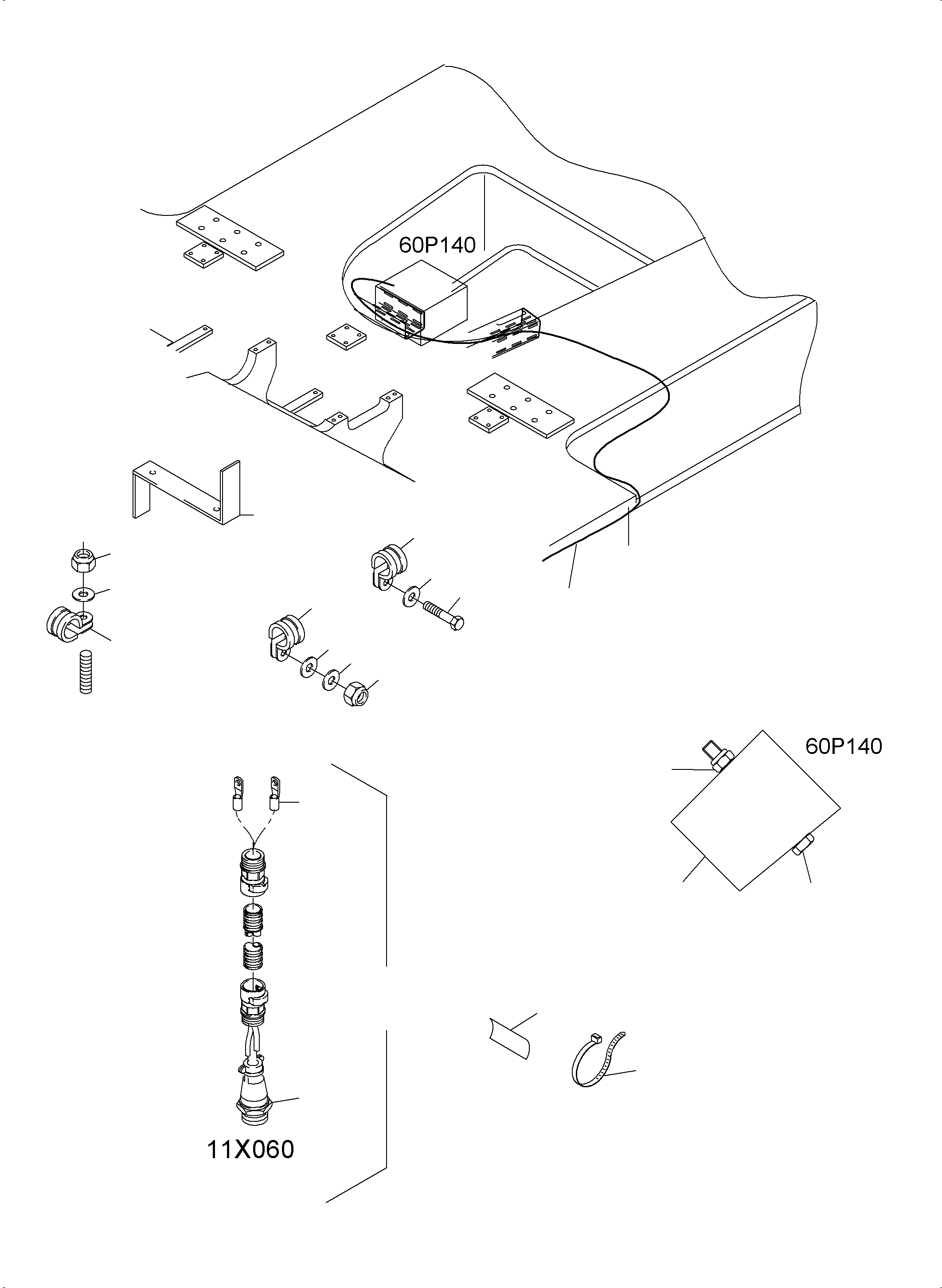 60P140

60P140

11X060