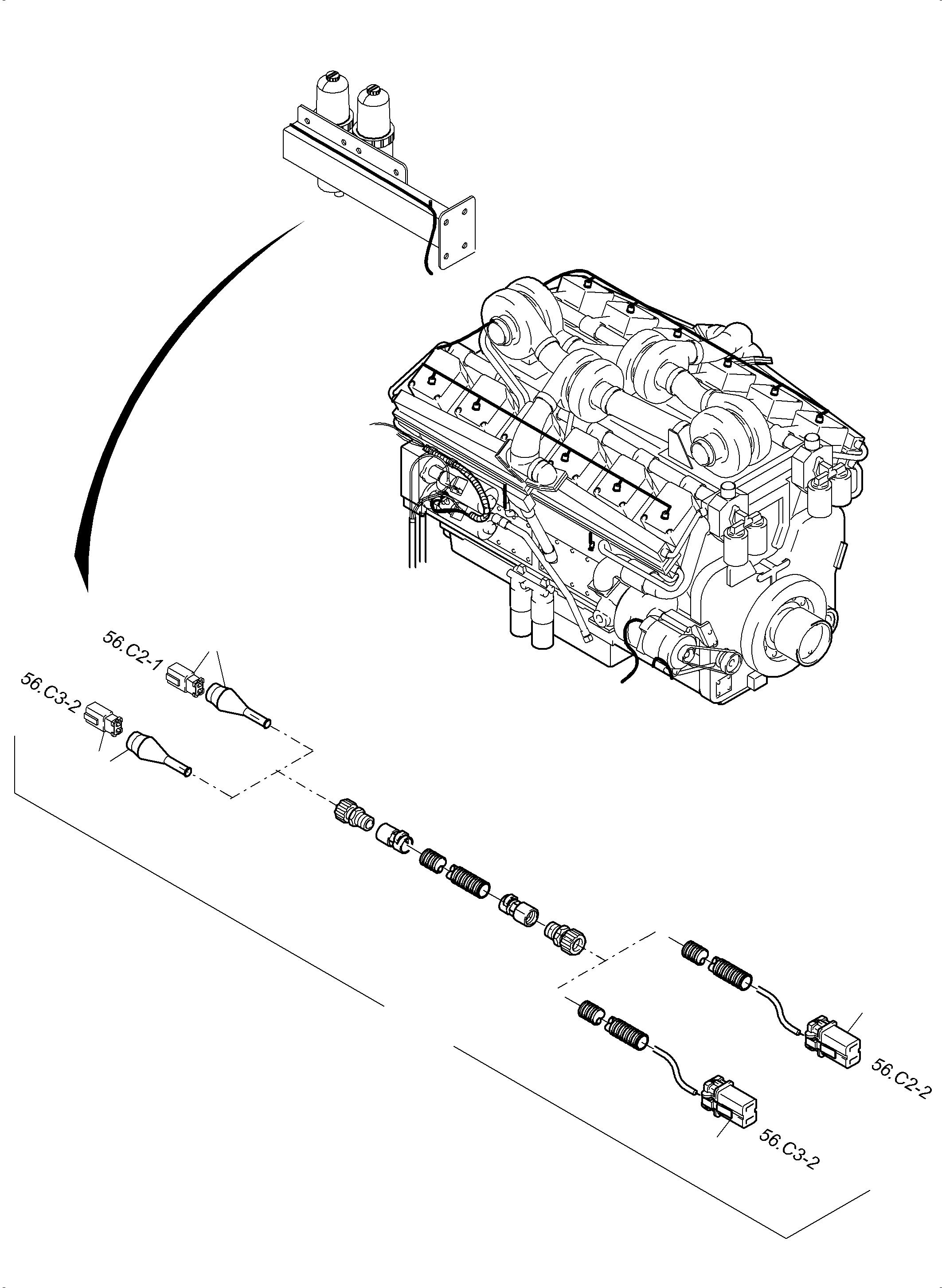 56.C2-1

56.C3-2

56.C2-2

56.C3-2