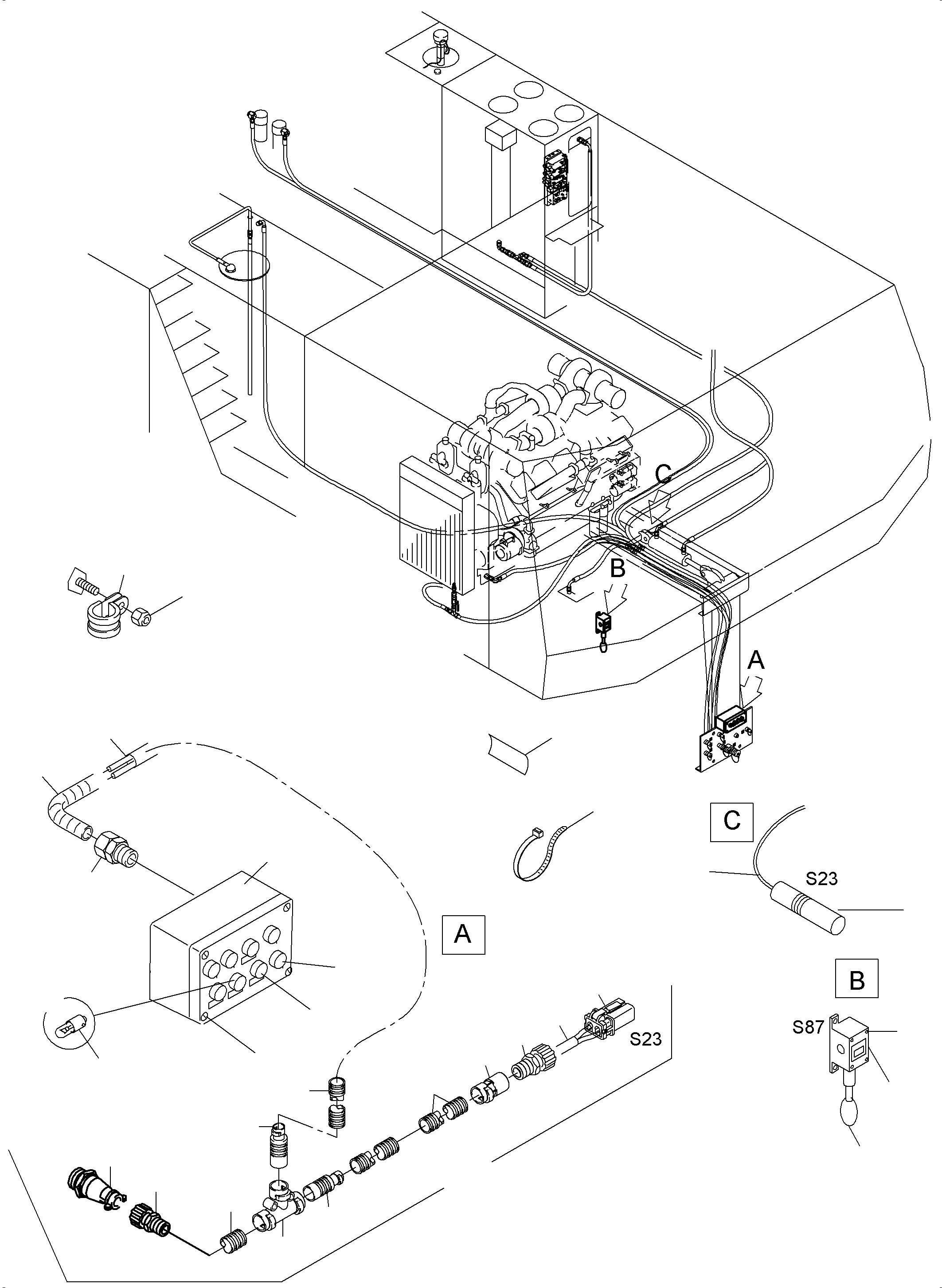 C
B
A
C
S23
A
B
S87
S23