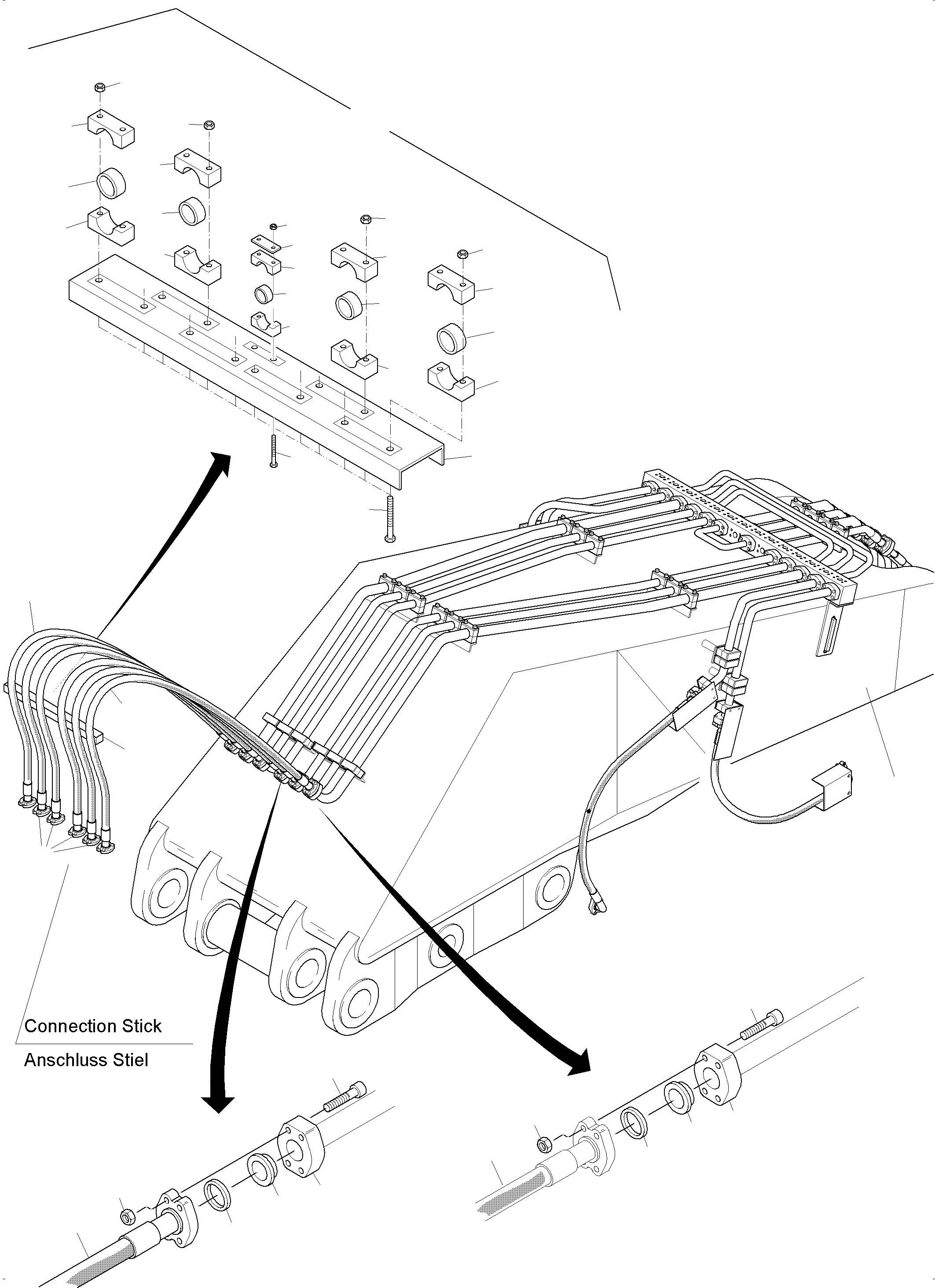 Connection Stick

Anschluss Stiel