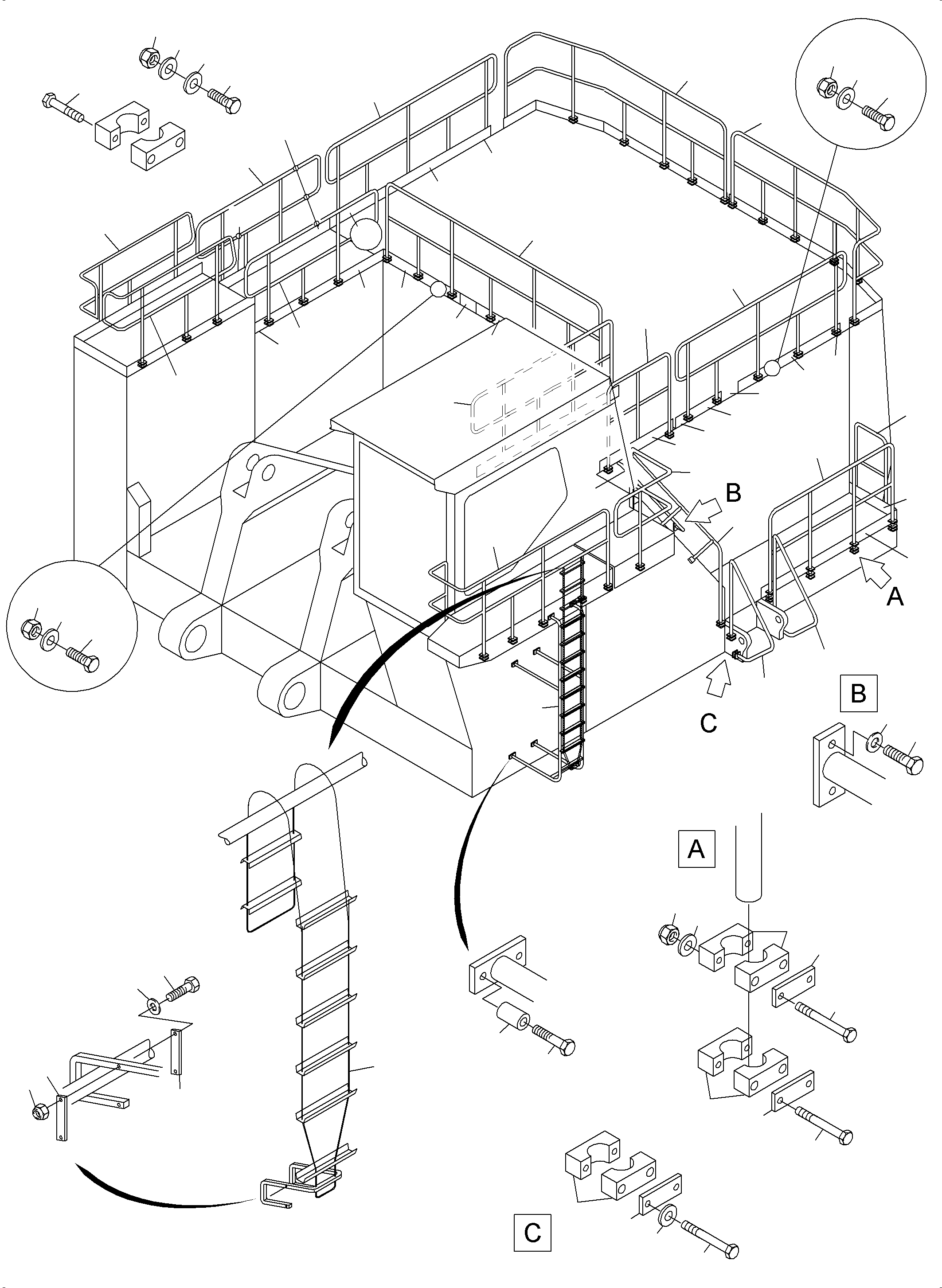 B

A

C

B

A

C