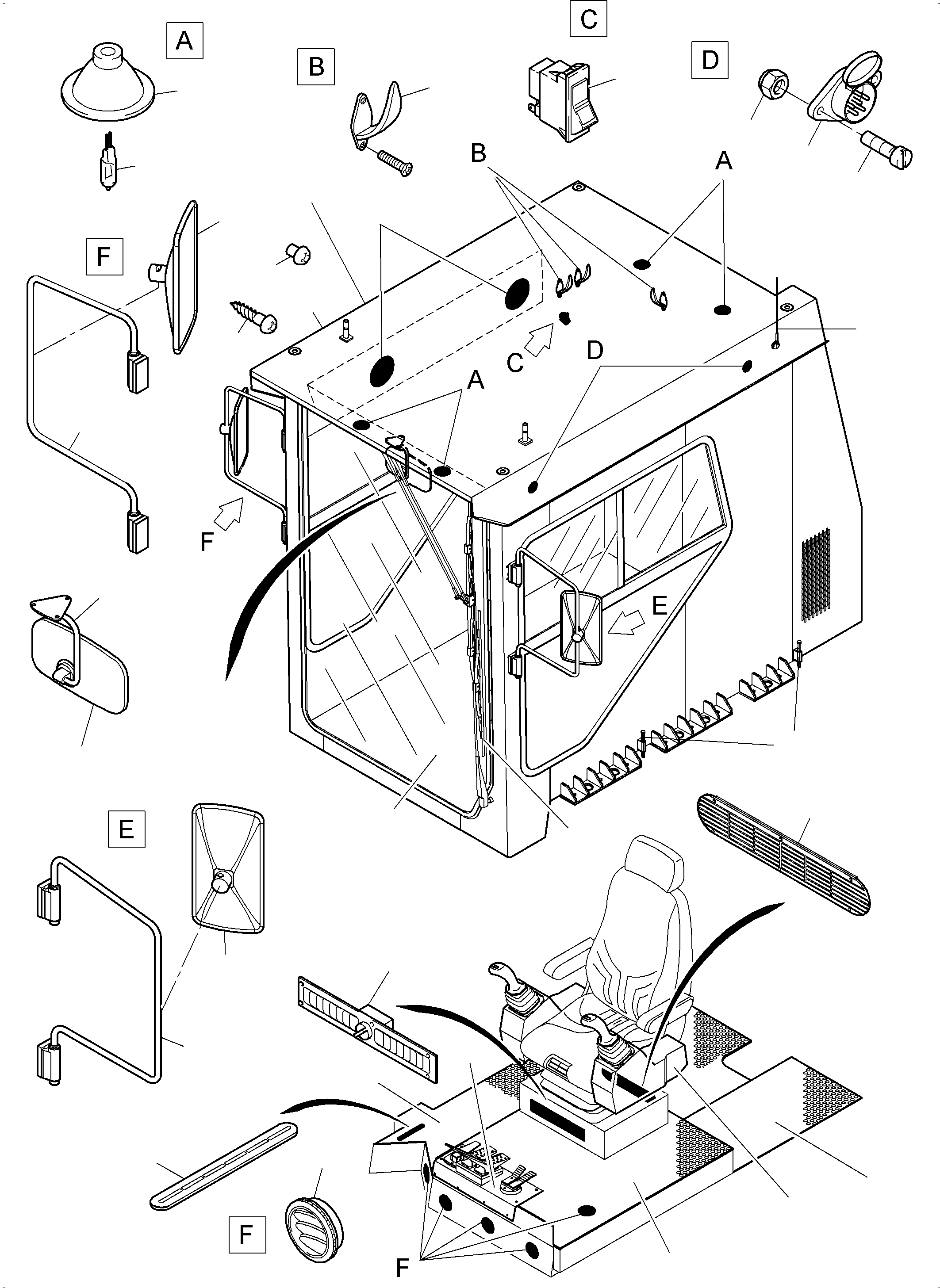 A
B
C
D
B
A
F
C
D
A
F
E
E
F
F