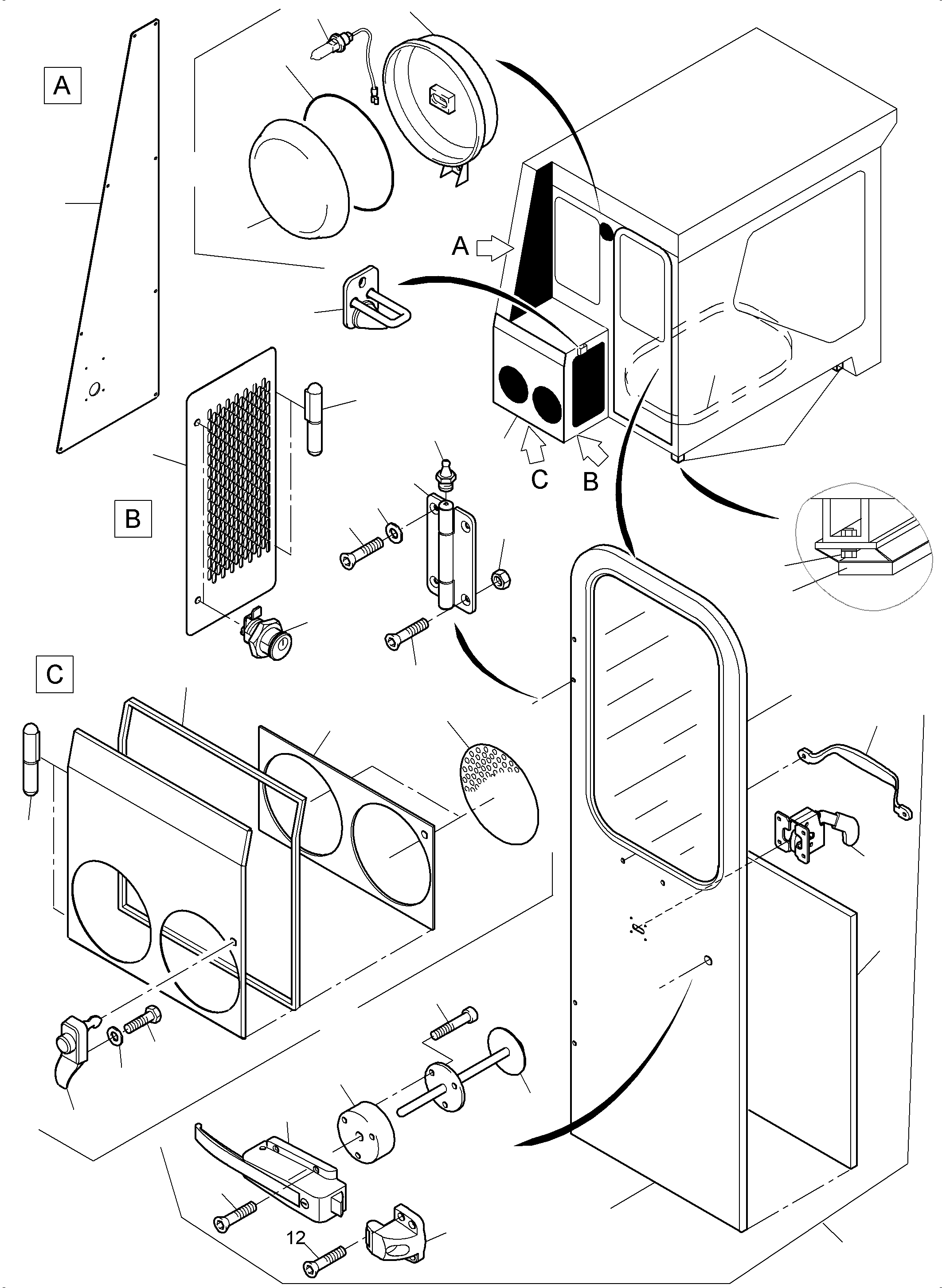 A
A
C
B
B
C
12