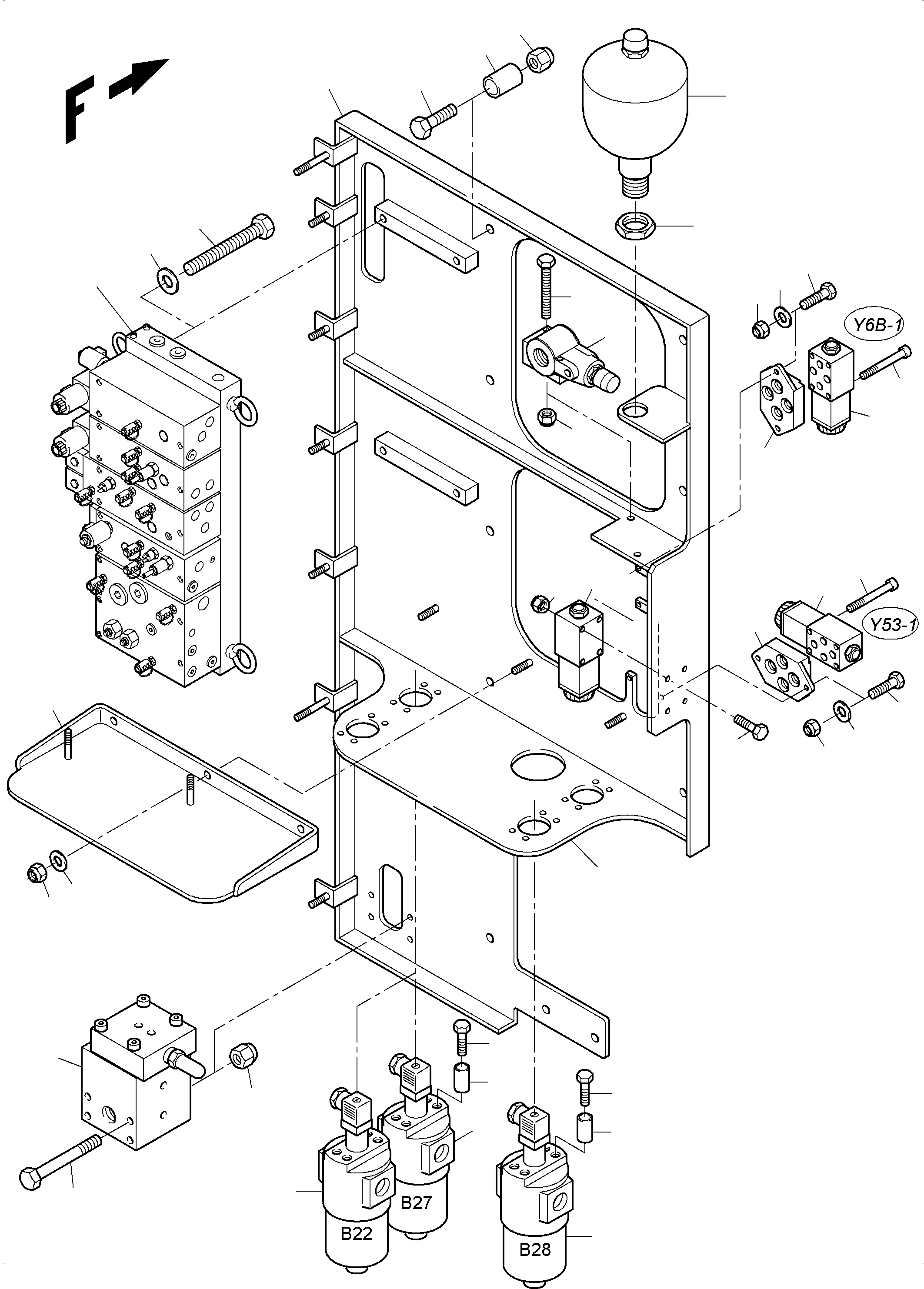 F
Y6B-1
Y53-1
B27
B22
B28