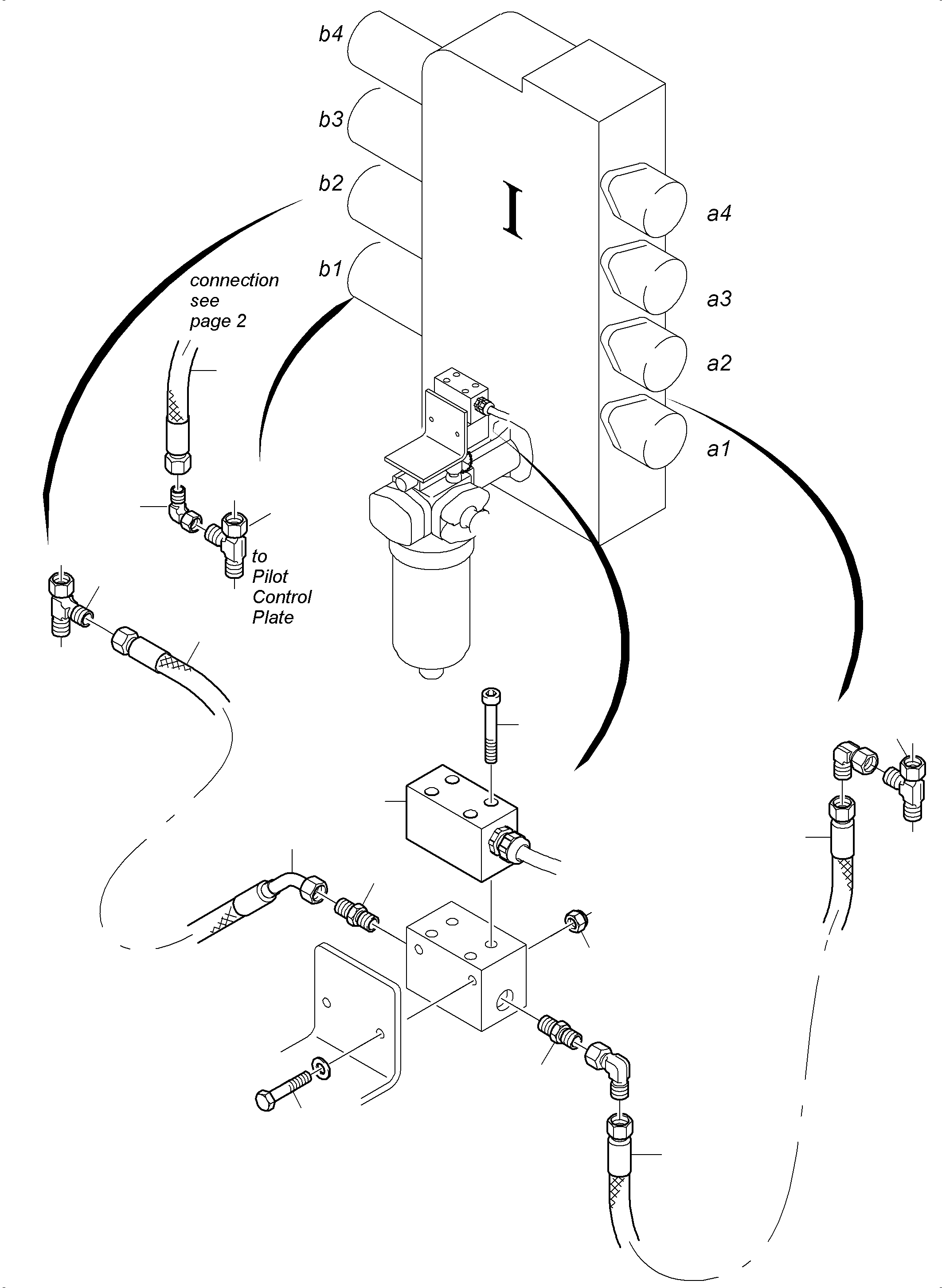 b4
b3
b2
b1
I
a4
a3
a2
a1
connection see page 2
to Pilot Control Plate