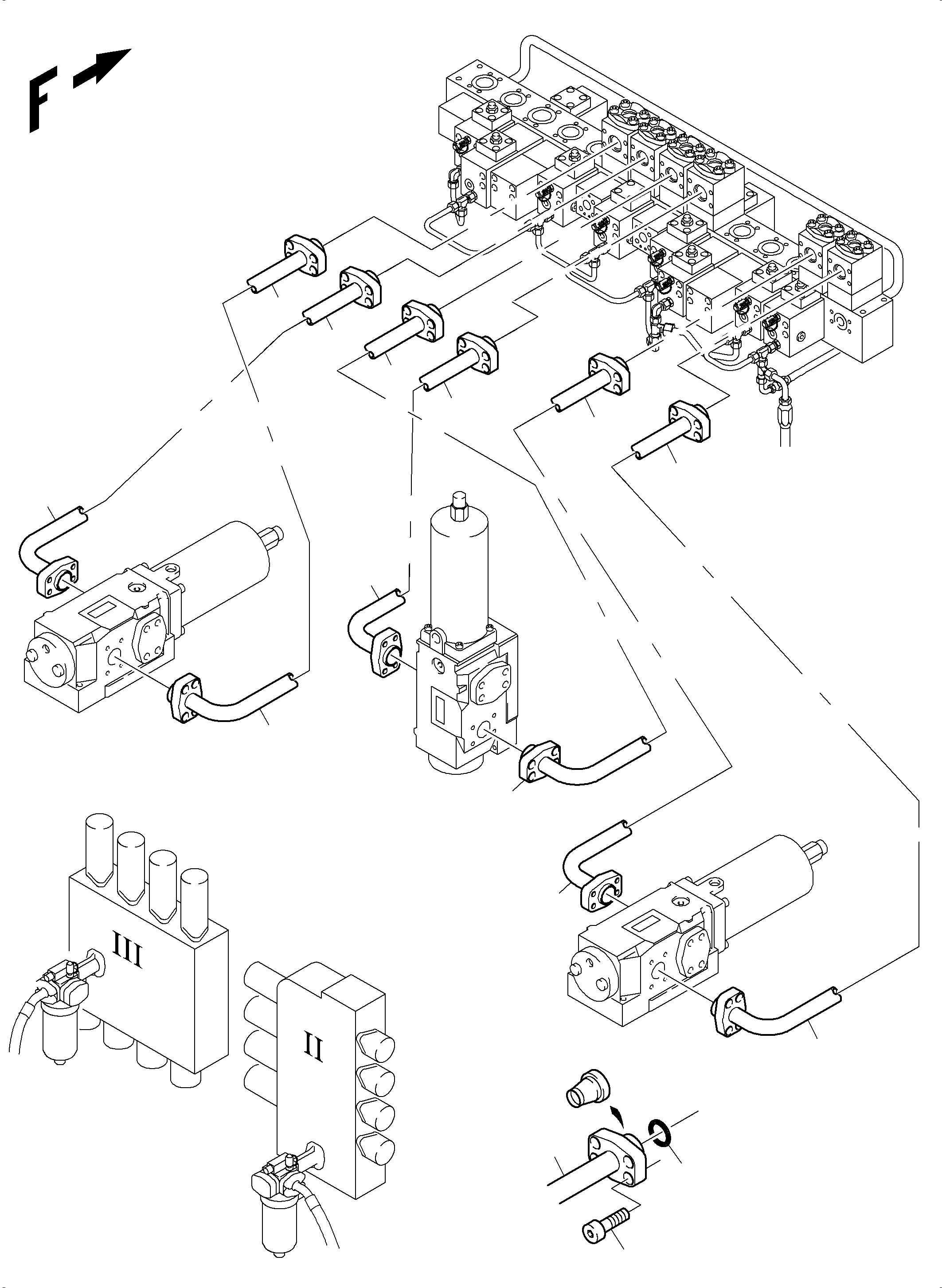 F

III

II