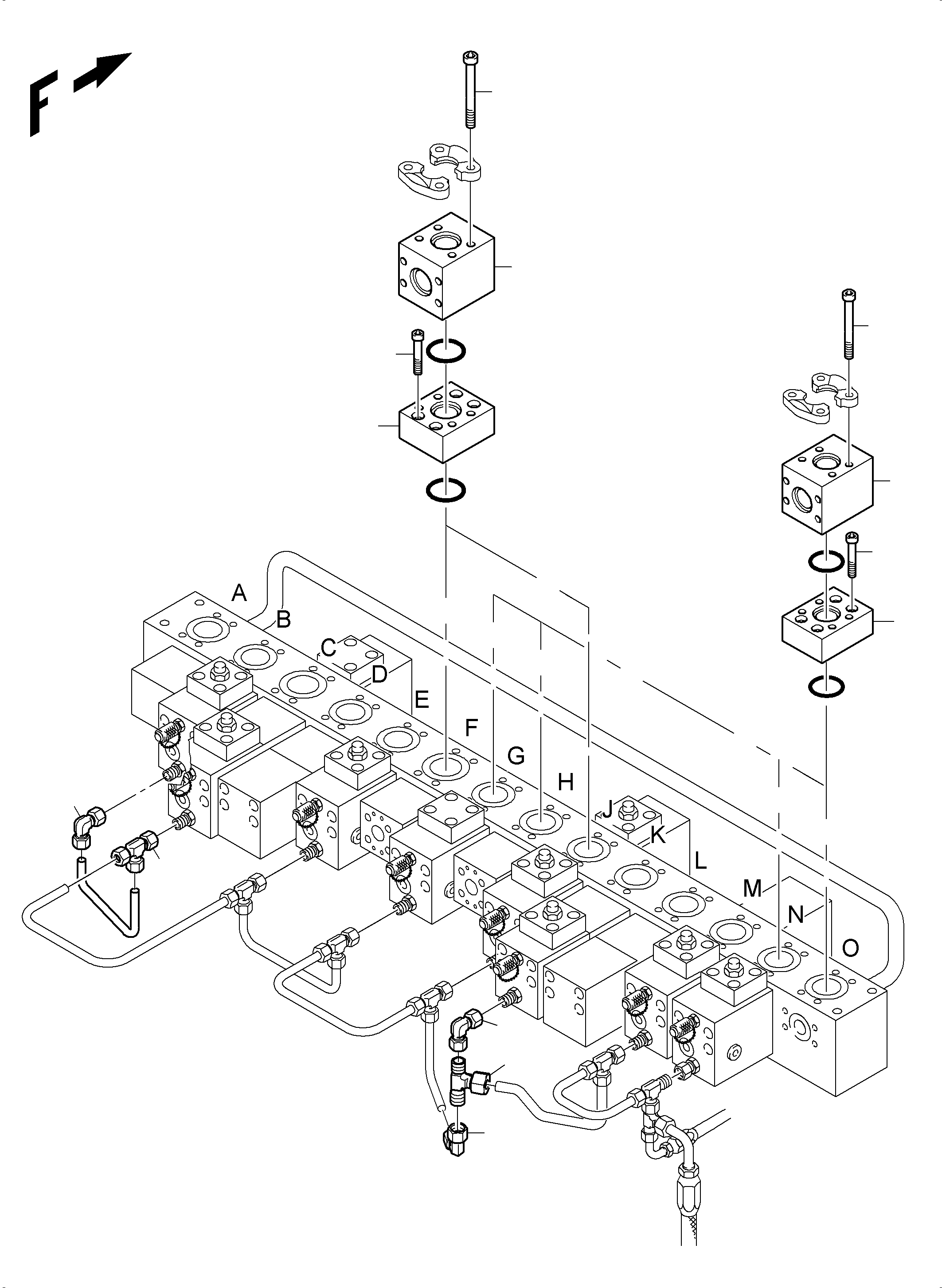 F

A
B
C
D
E
F
G
H
J
K
L
M
N
O