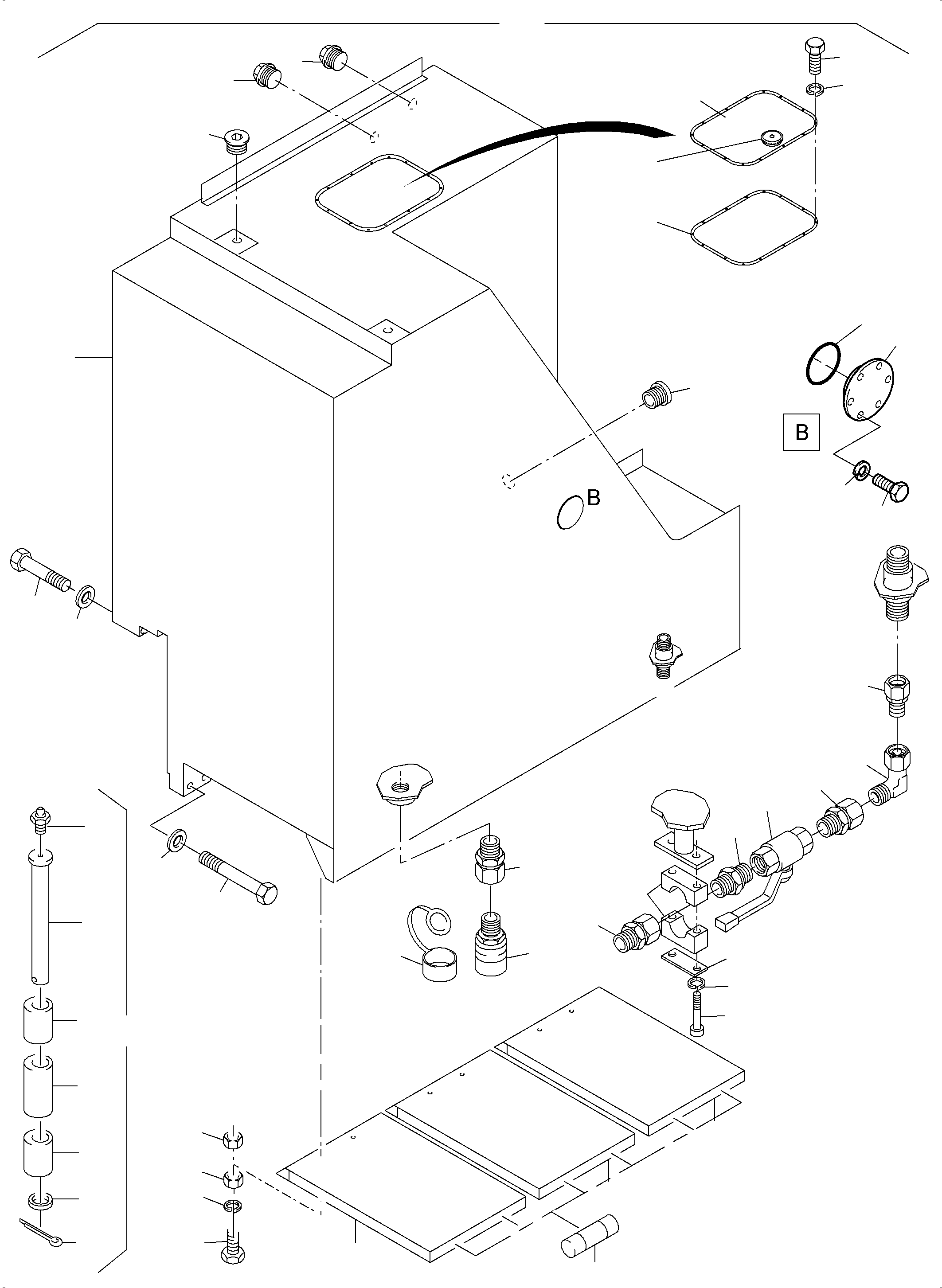 B

B