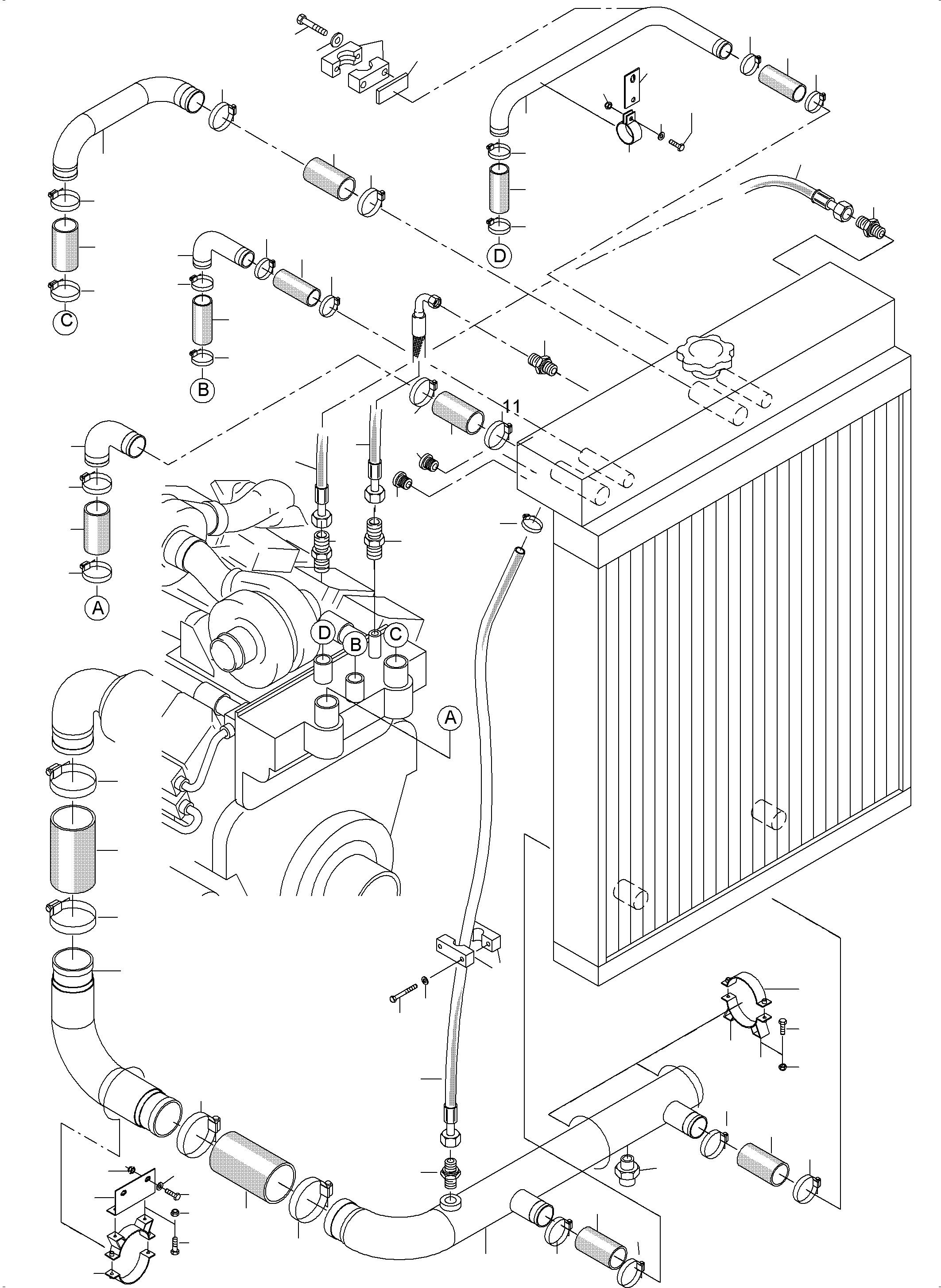 D
C
B
11
A
D
B
C
A