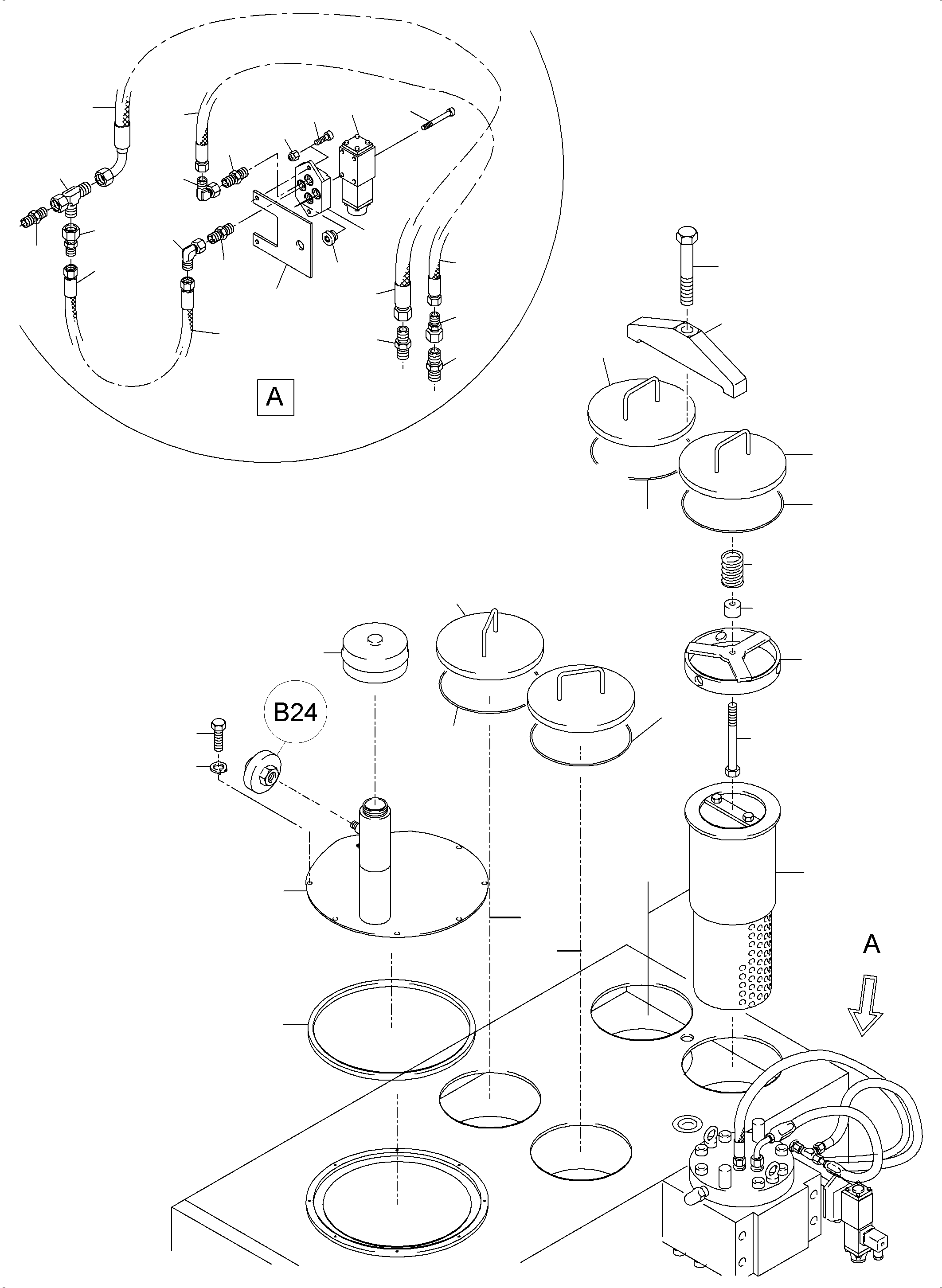 A

B24

A