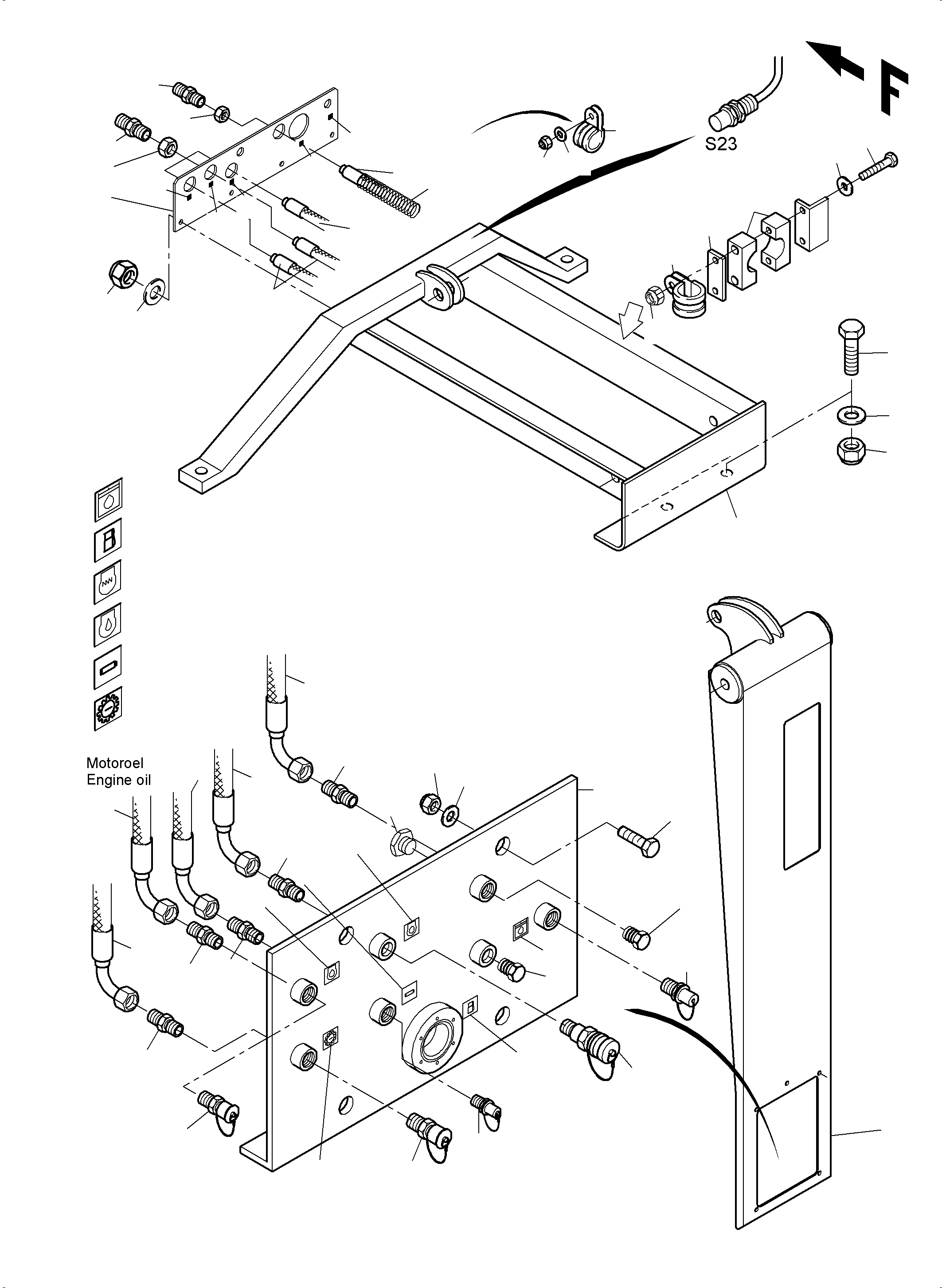 F

S23

Motoroel
Engine oil