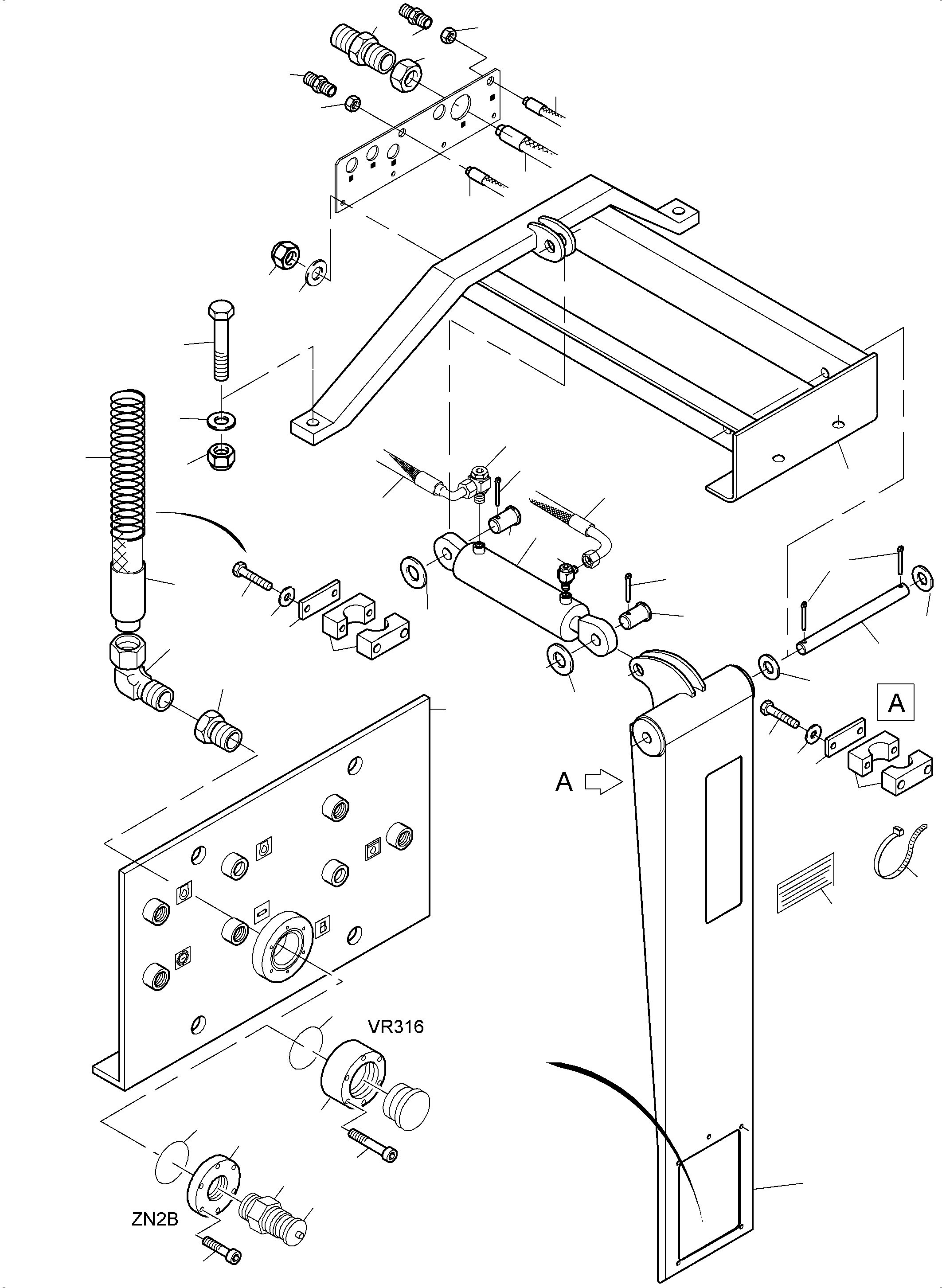 A

A

VR316

ZN2B