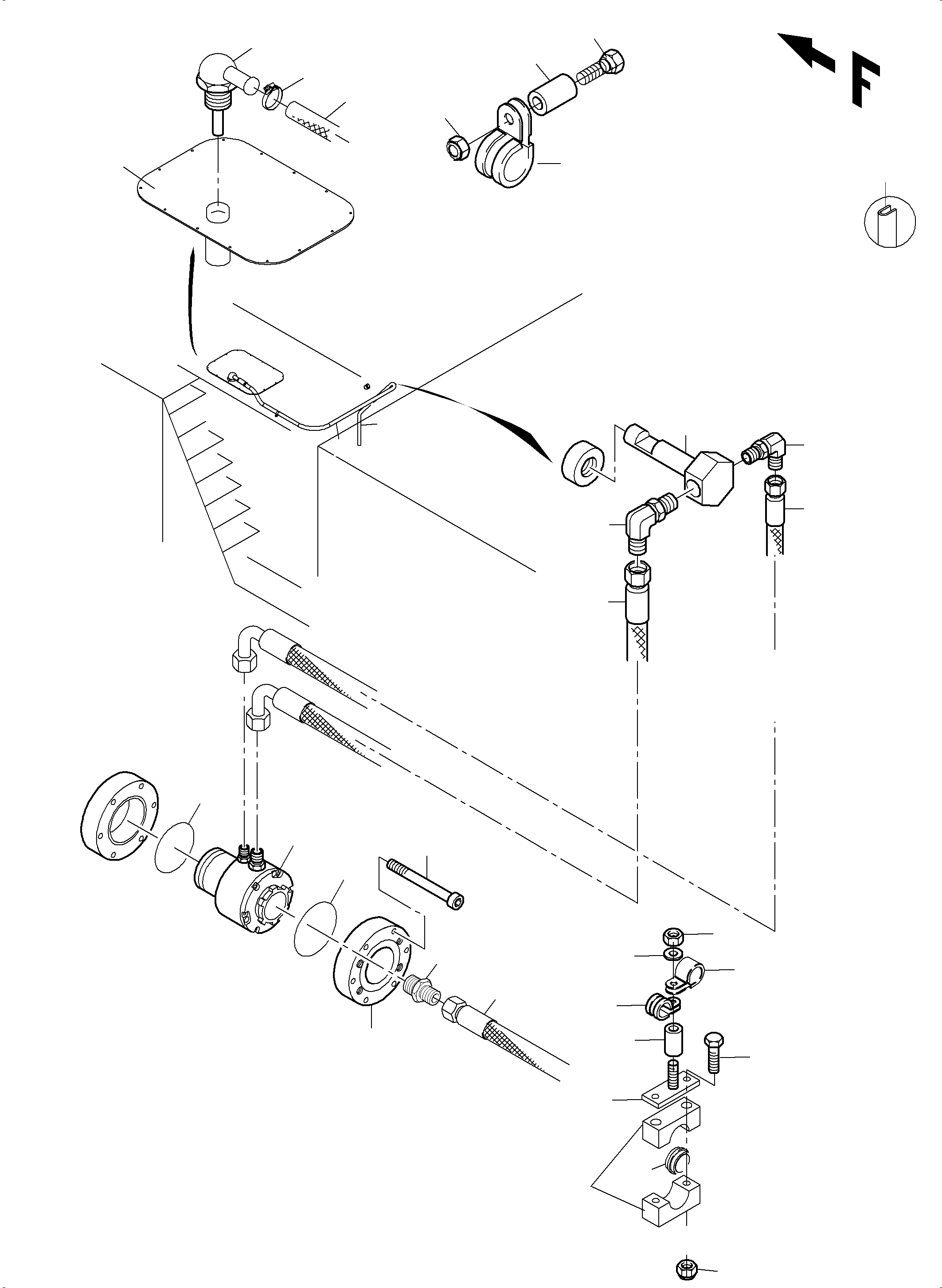 F