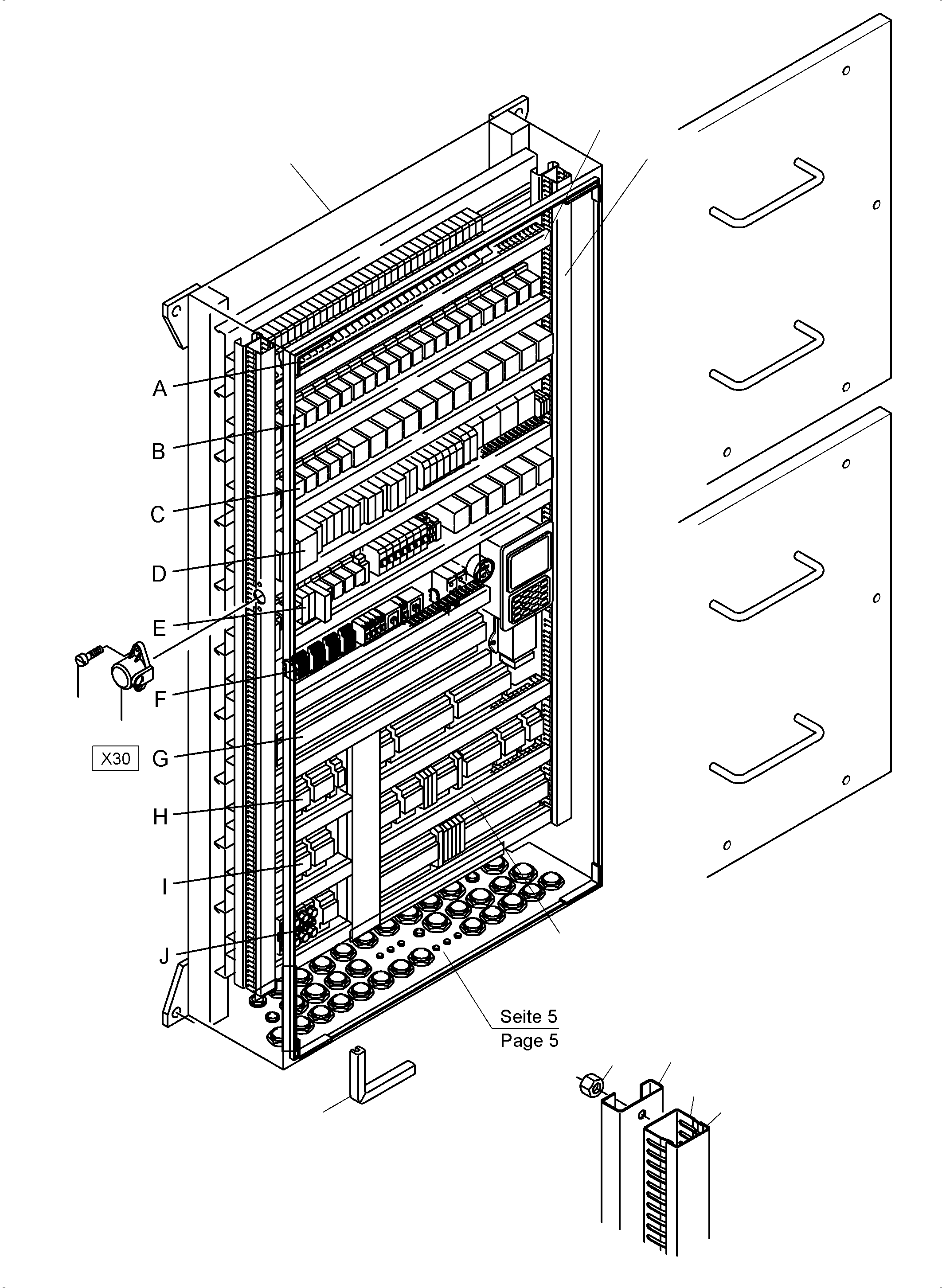 A

B

C

D

E

F

X30

G

H

I

J

Seite 5
Page 5