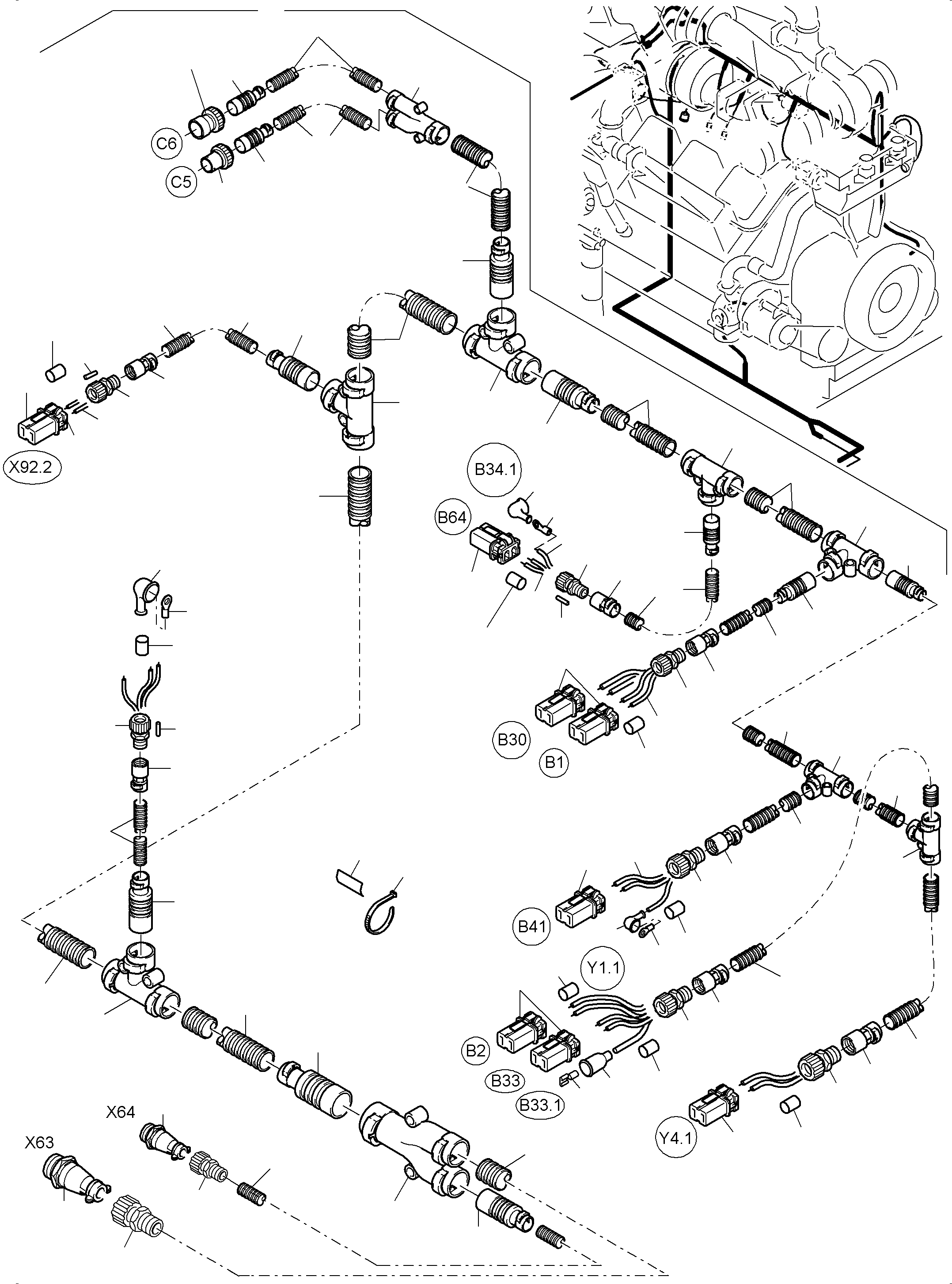 C6
C5
X92.2
B34.1
B64
B30
B1
B41
Y1.1
B2
B33
B33.1
Y4.1
X64
X63