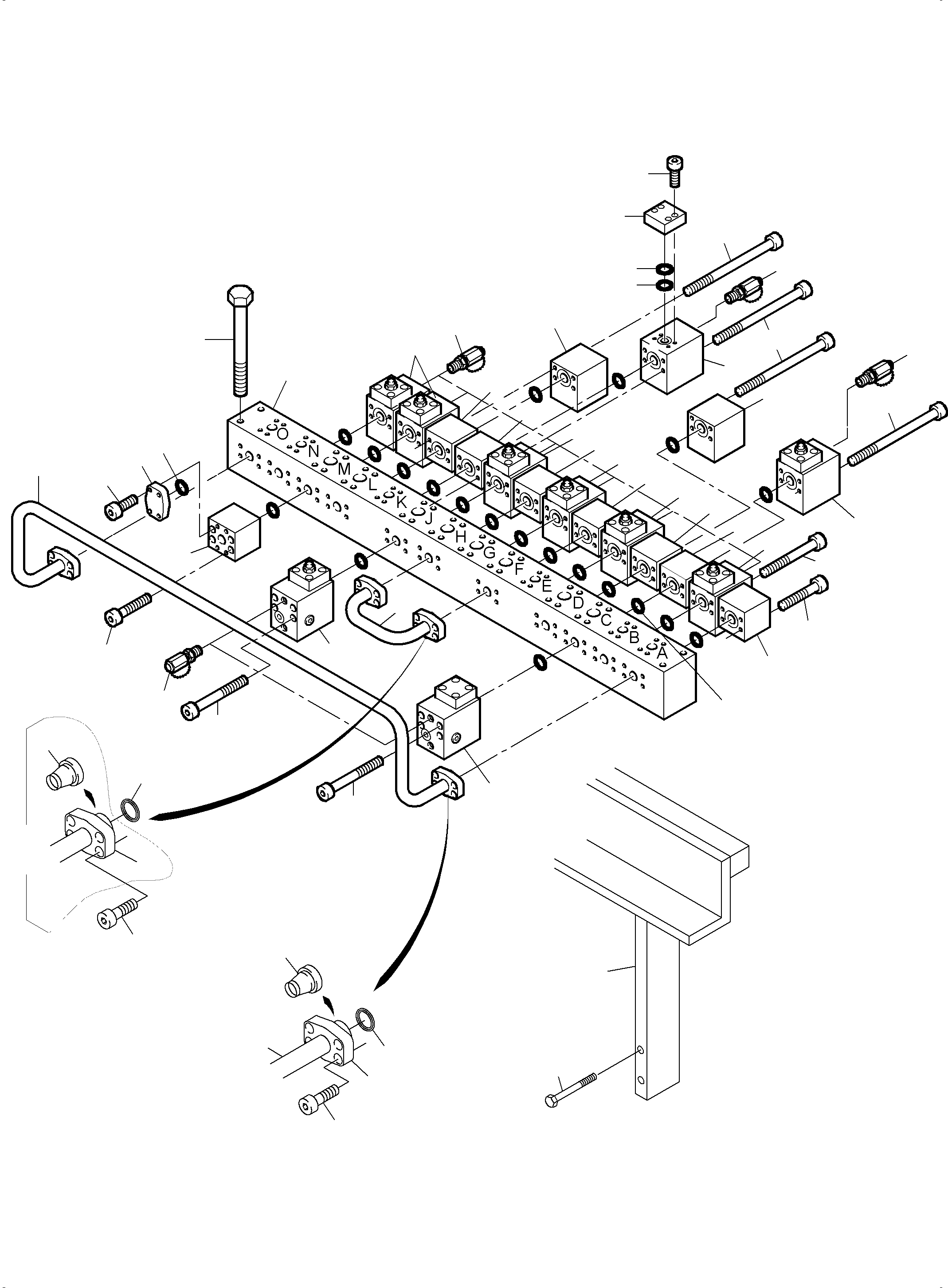 O
N
M
L
K
J
H
G
F
E
D
C
B
A