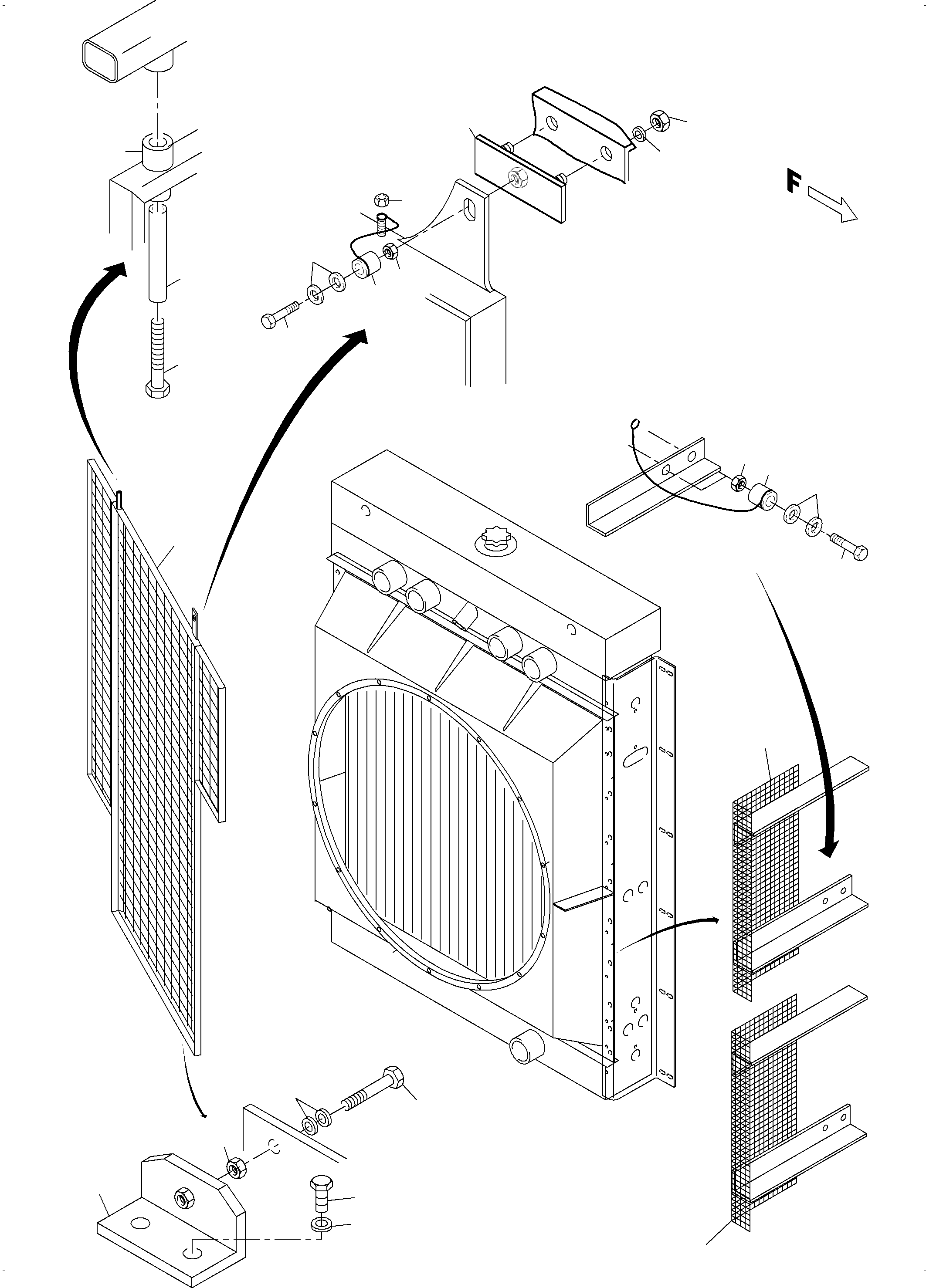 F