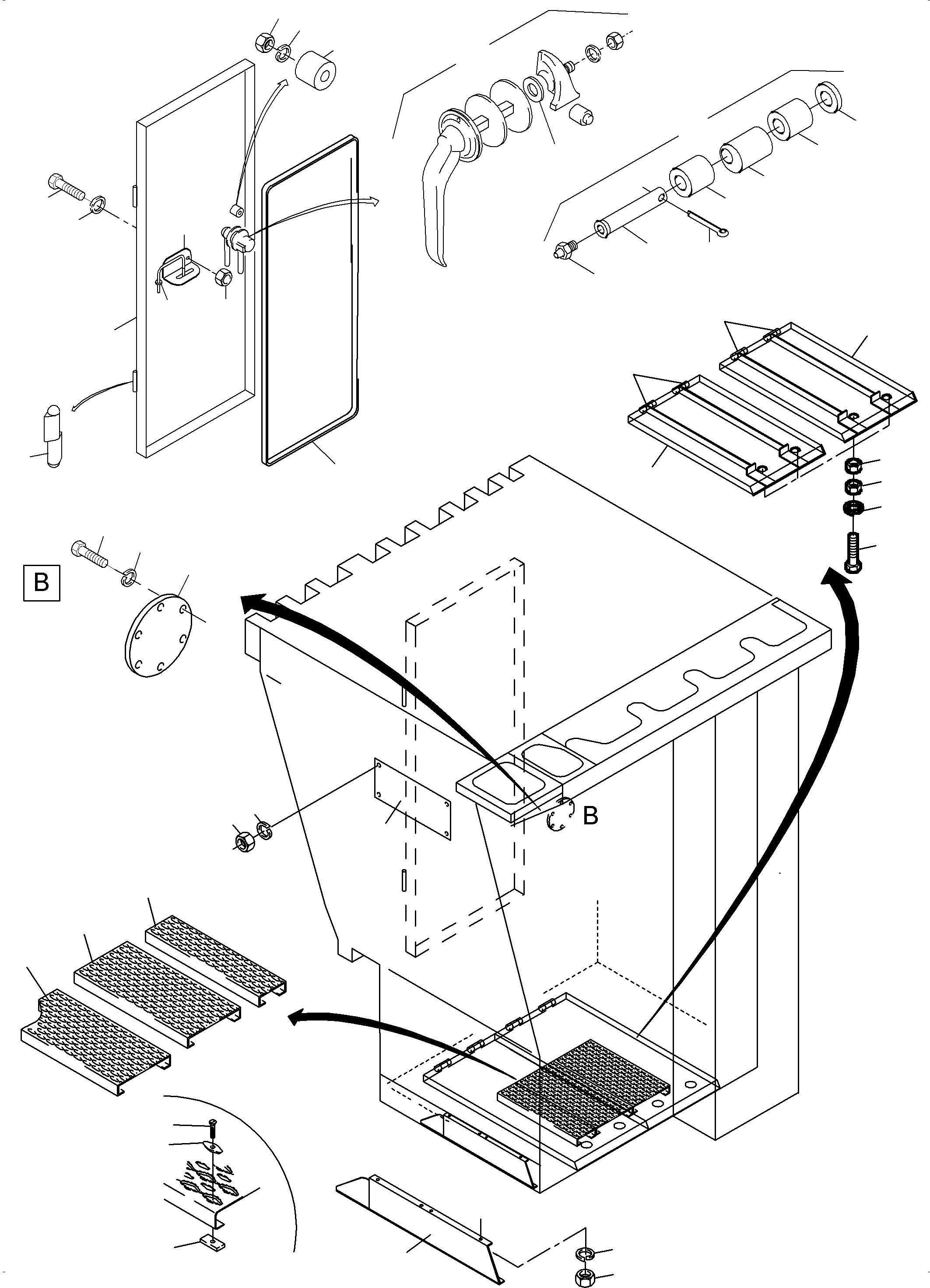 B

B