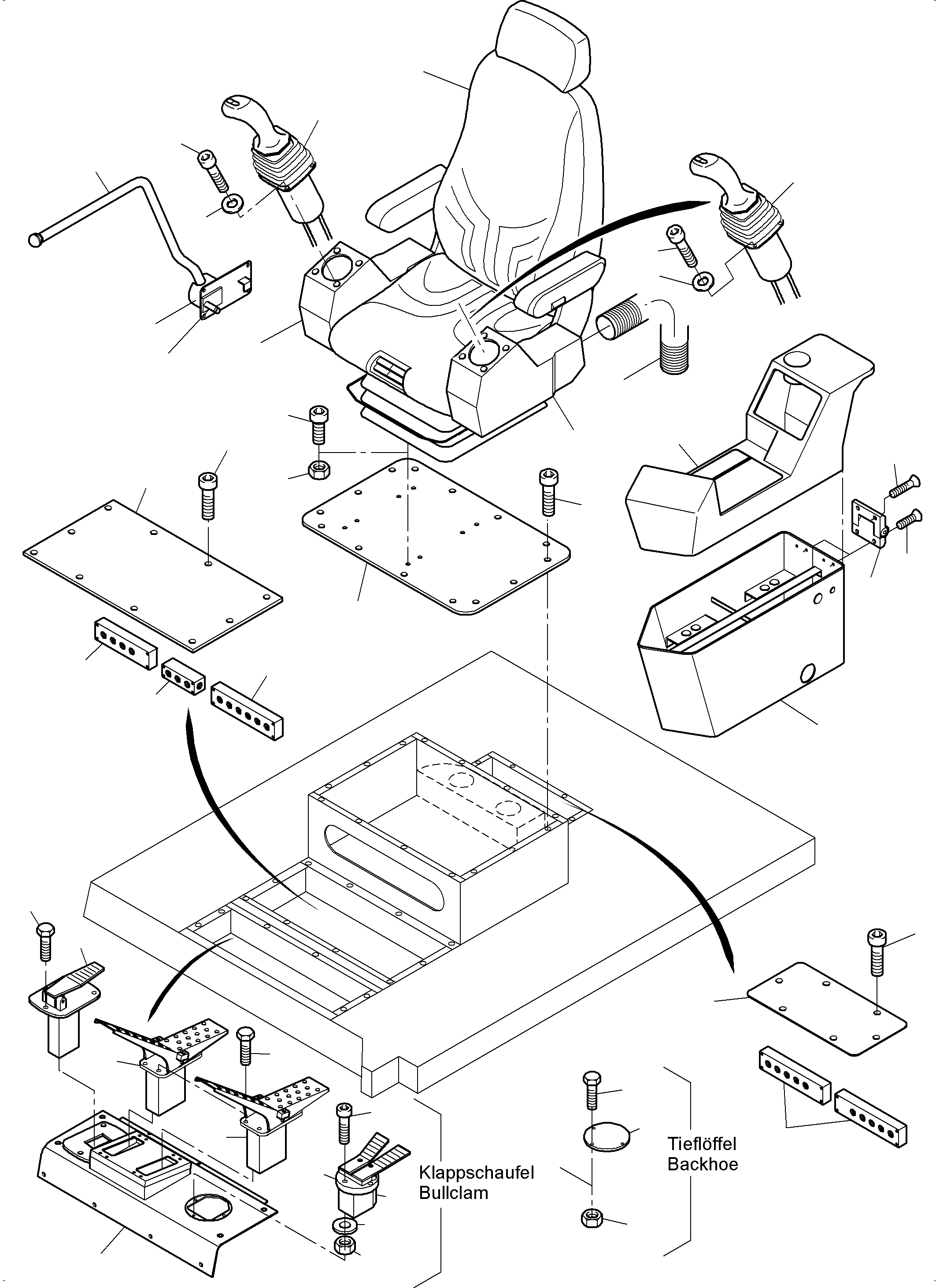 Klappschaufel
Bullclam

Tieflöffel
Backhoe