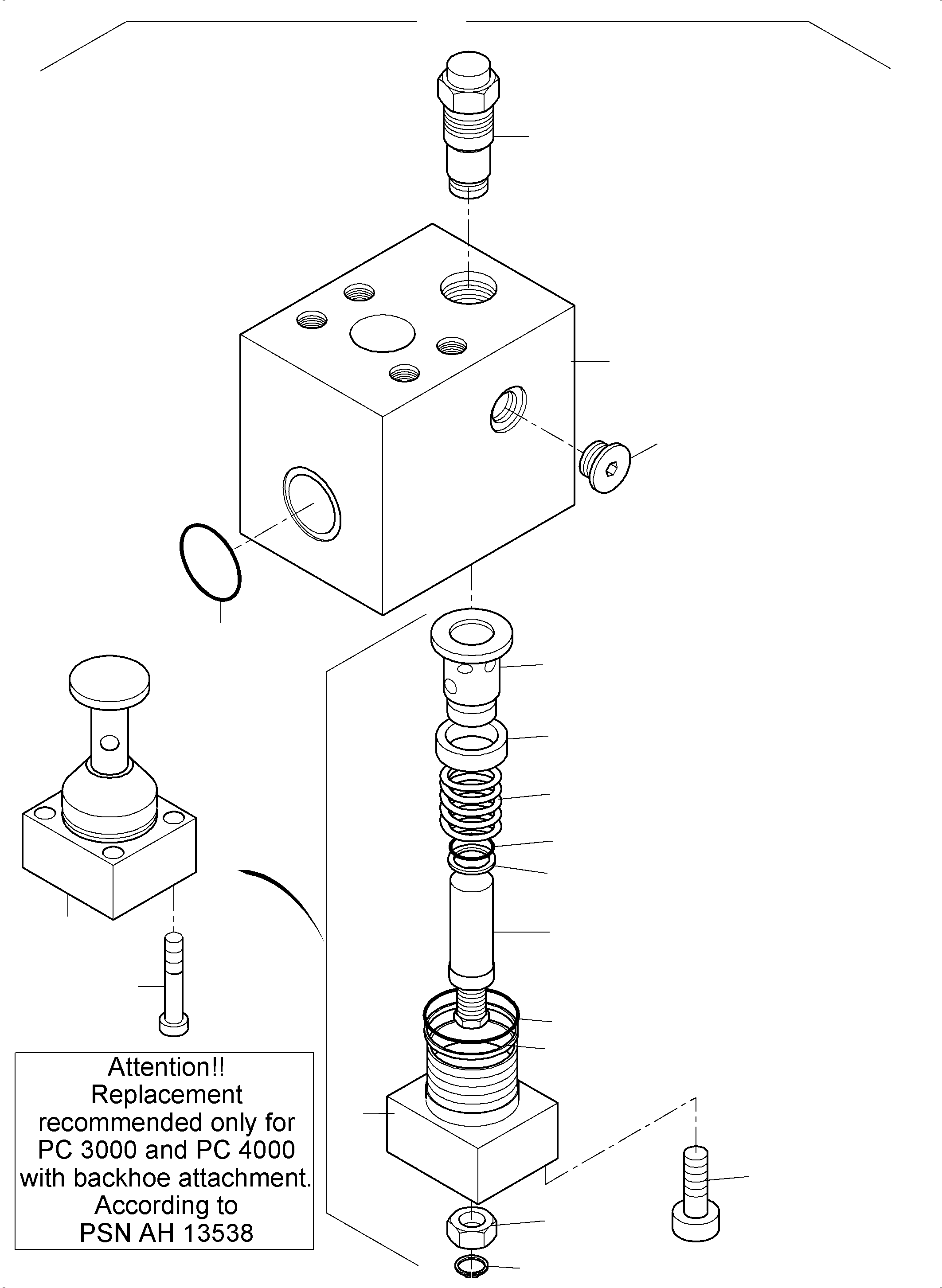 Attention!!
Replacement
recommended only for
PC 3000 and PC 4000
with backhoe attachment.
According to
PSN AH 13538