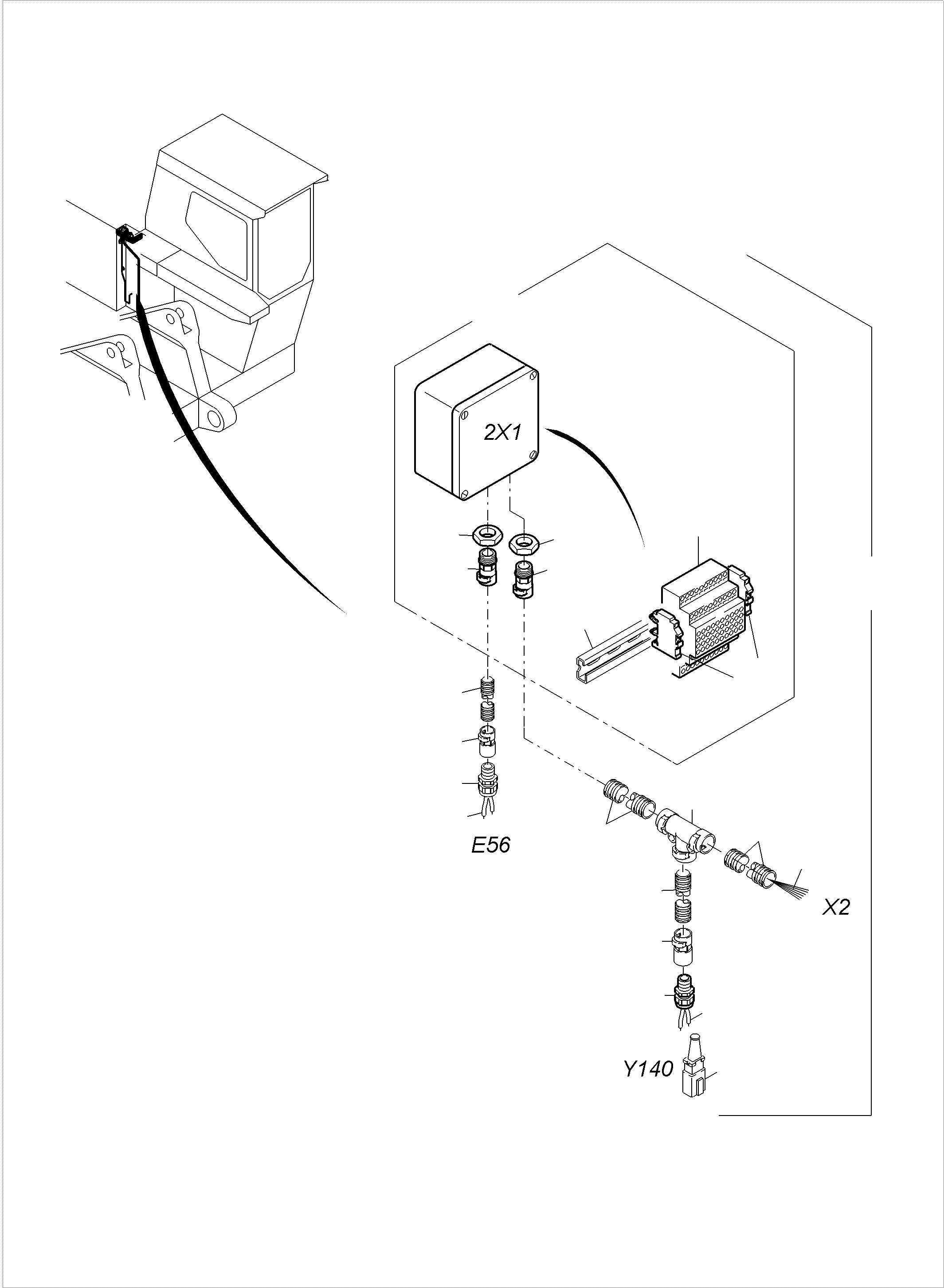 2X1

E56

X2

Y140