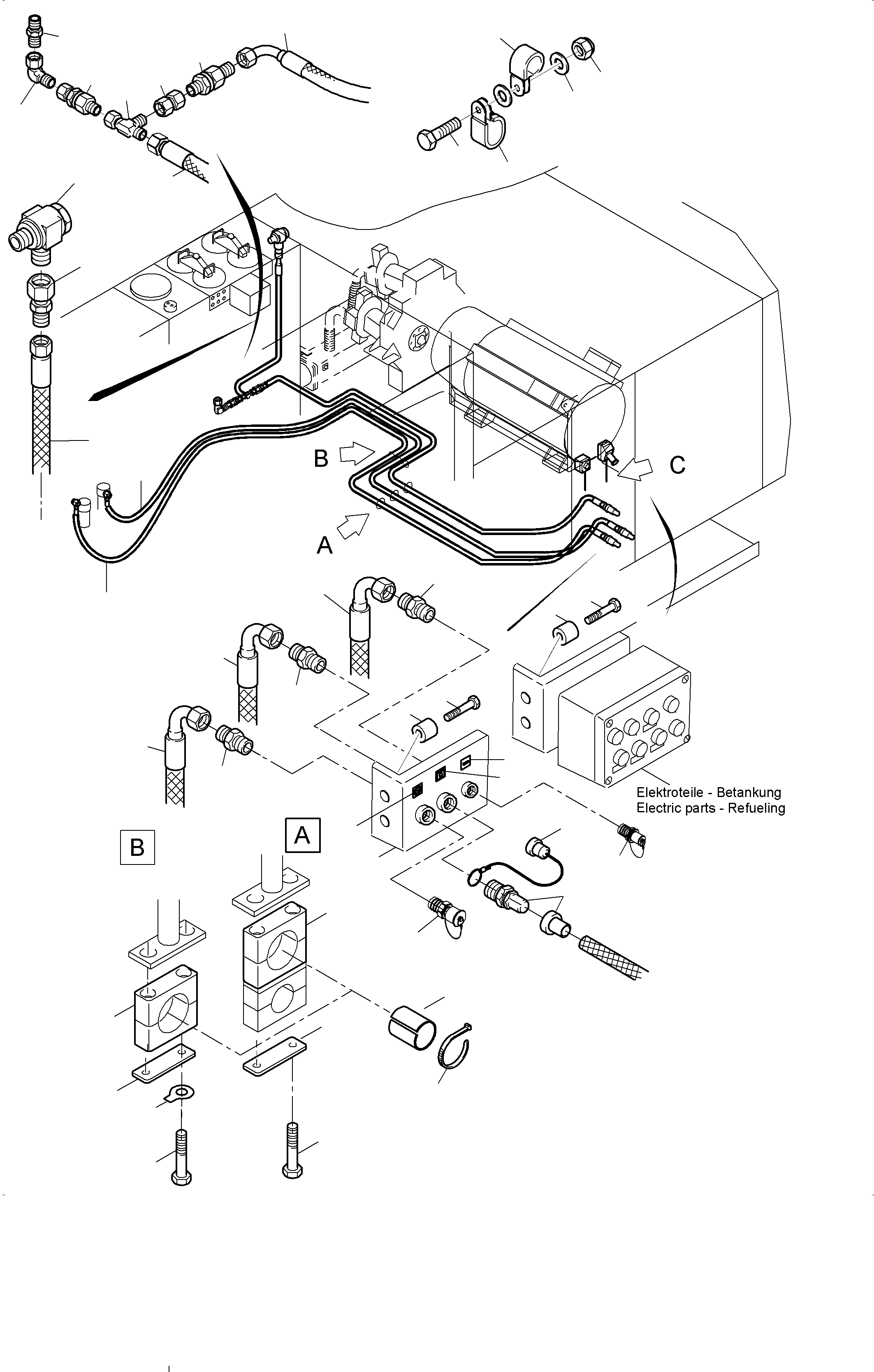 B

C

A

Elektroteile - Betankung
Electric parts - Refueling

B

A