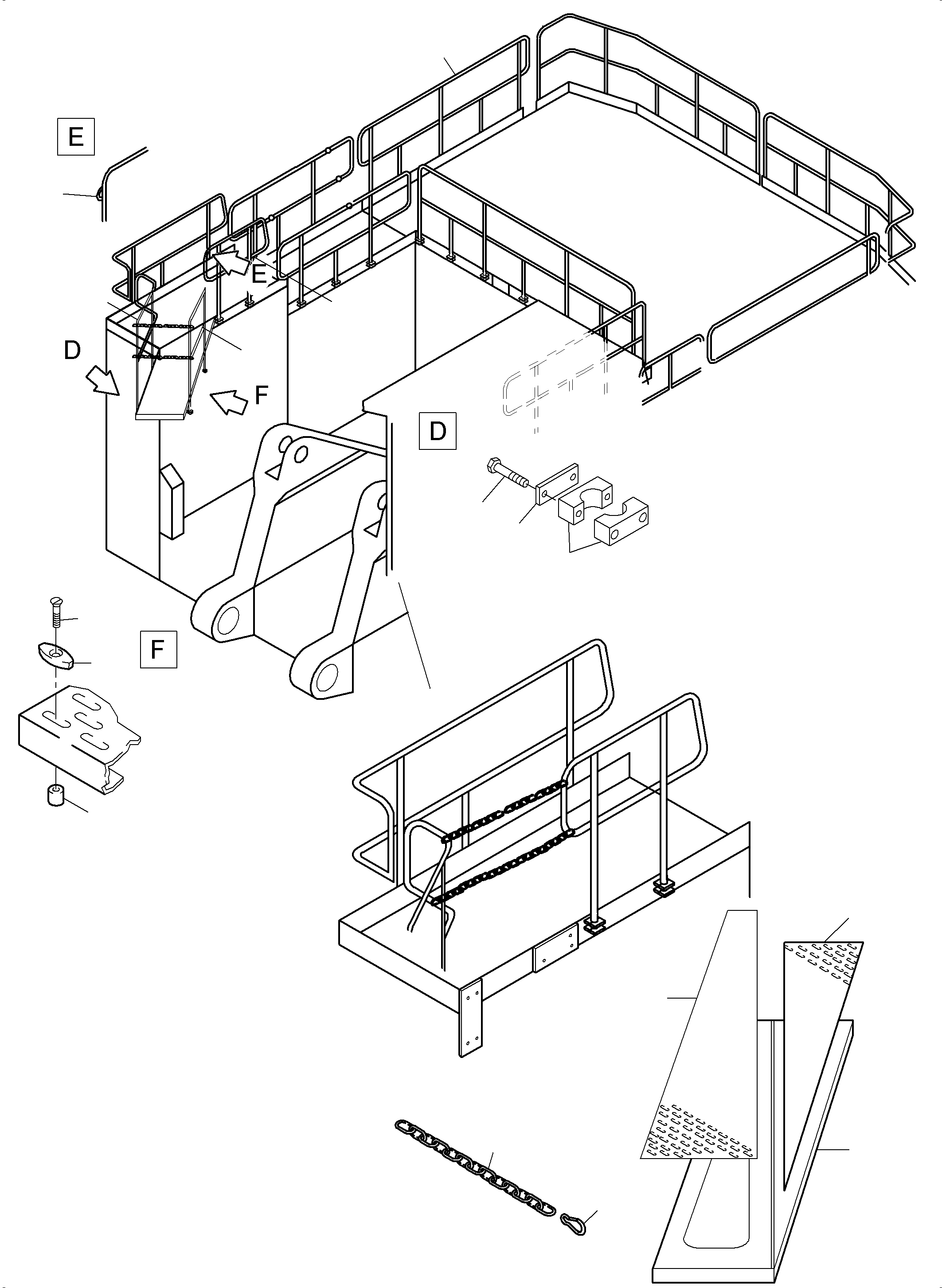 E

E

D

F

D

F