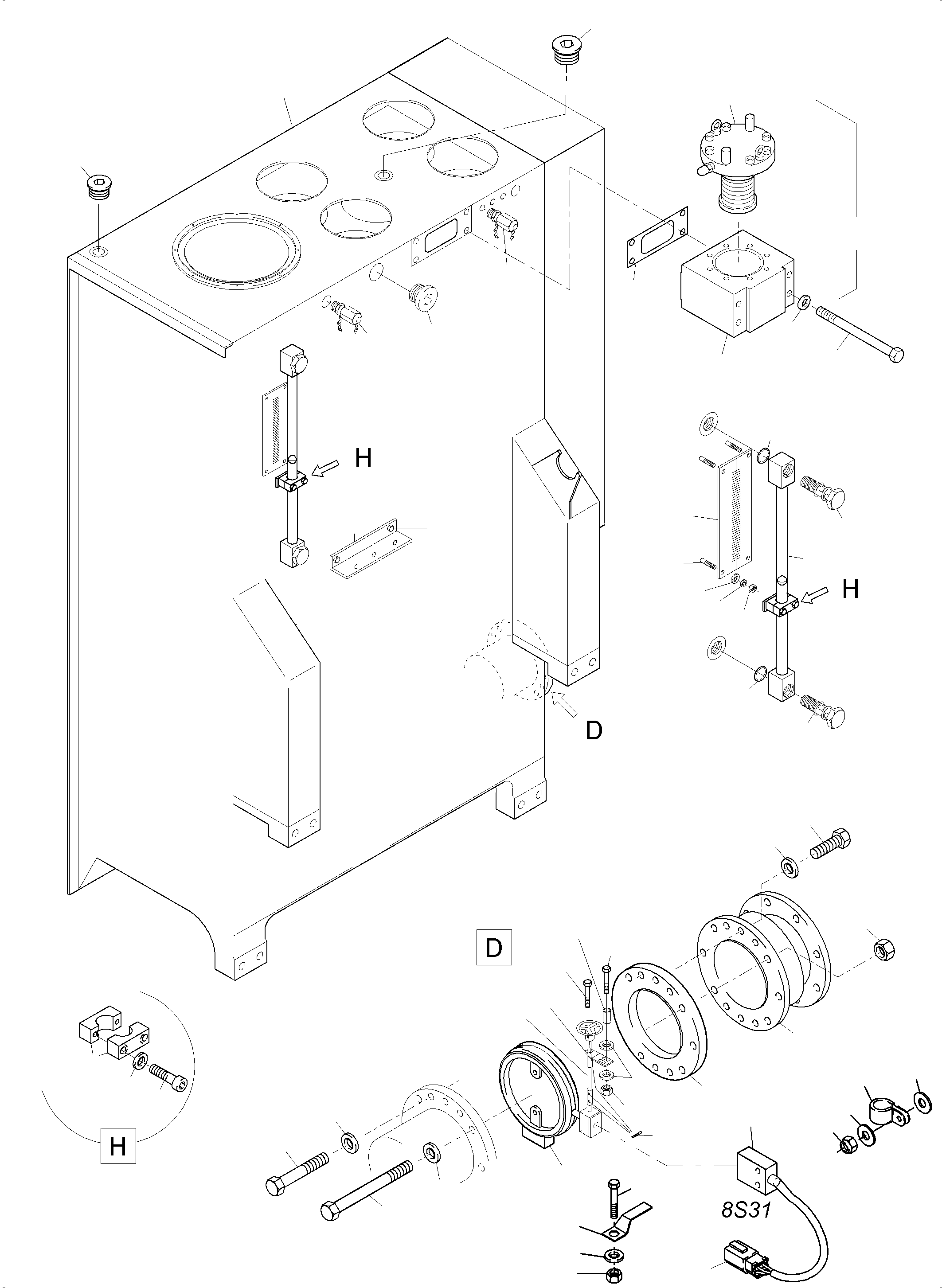 H

H

D

D

H

8S31