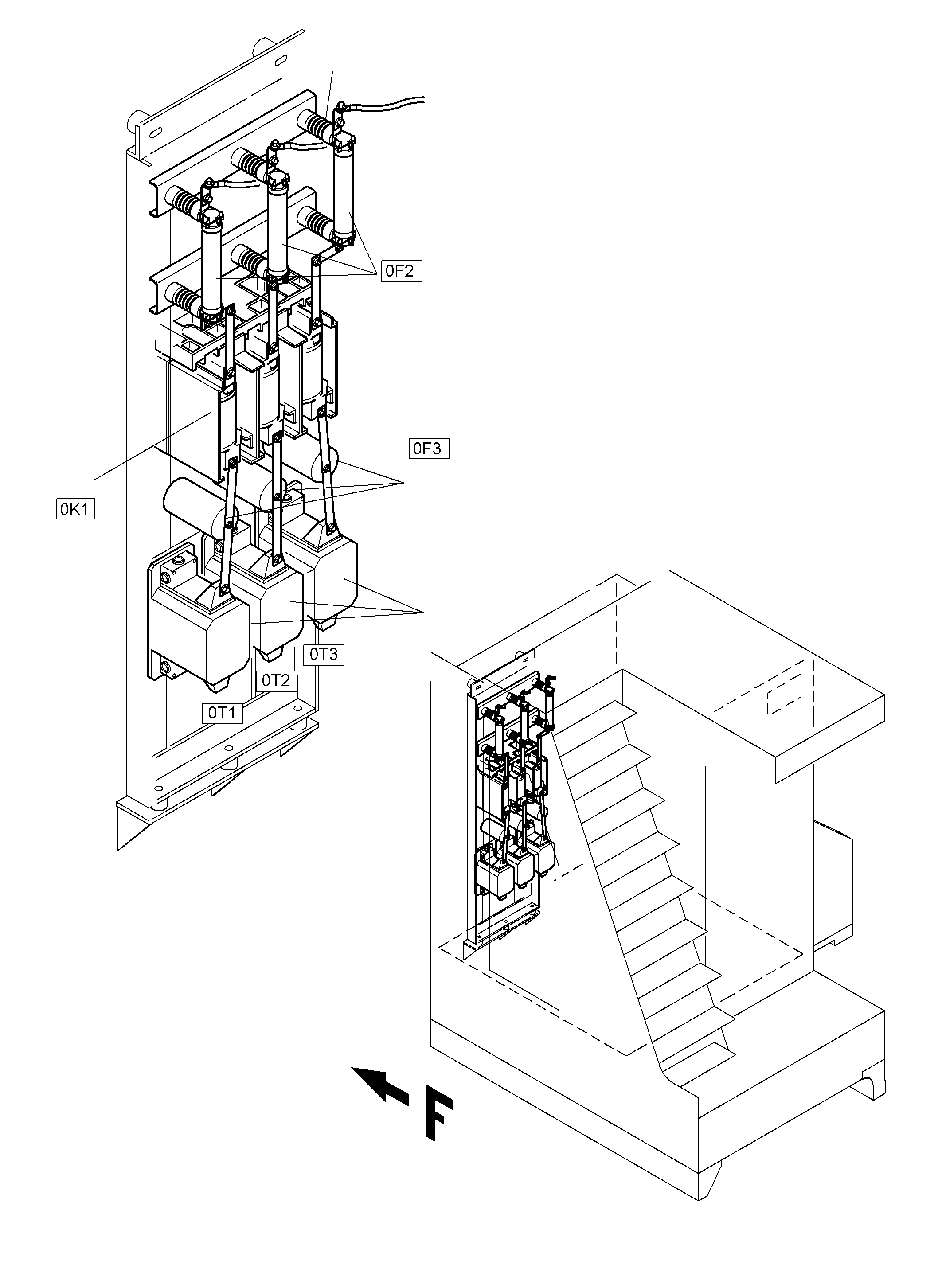 0F2

0F3

0K1

0T3

0T2

0T1

F