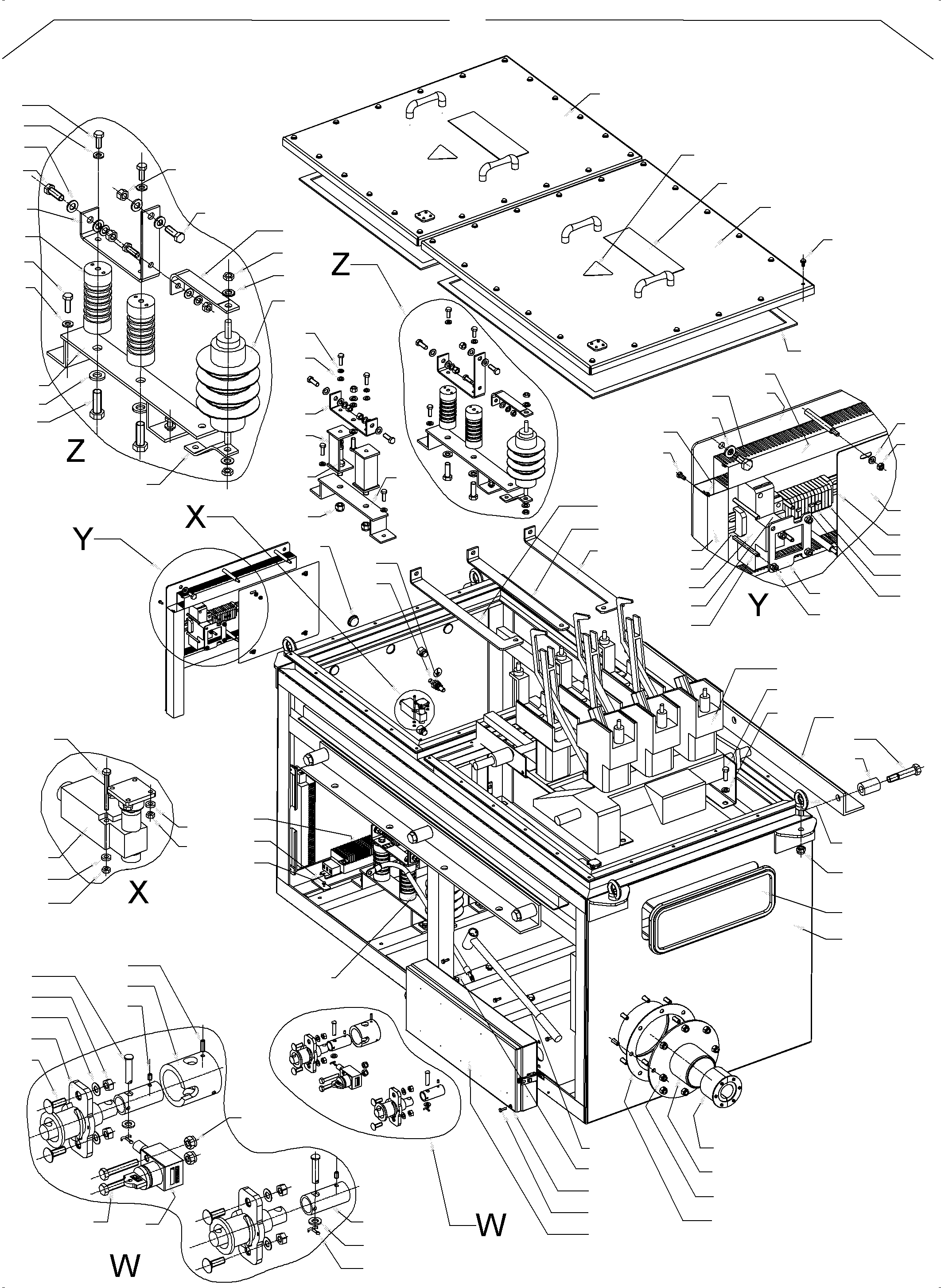 Z

Z

X

Y

Y

X

W

W