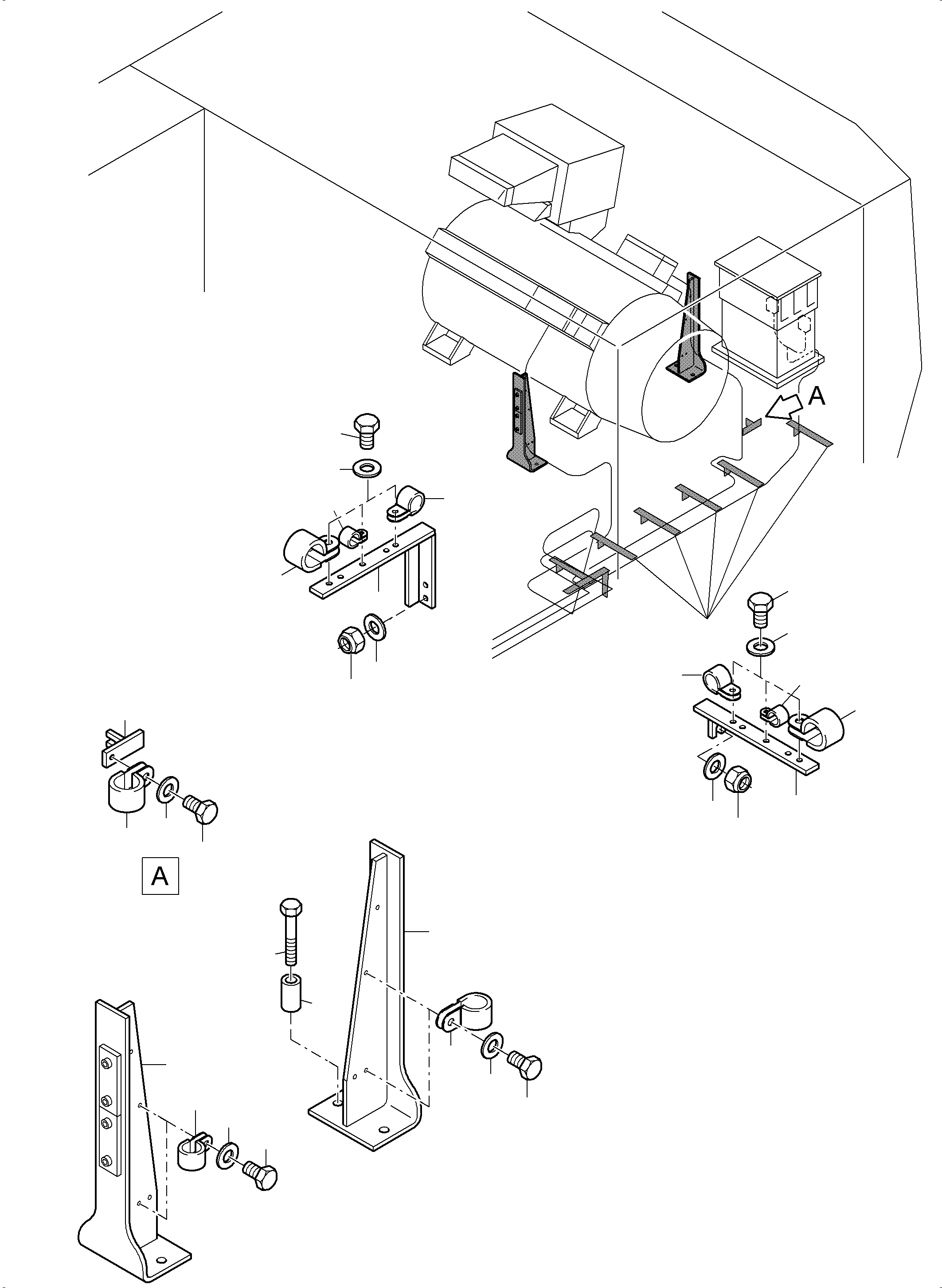 A

A