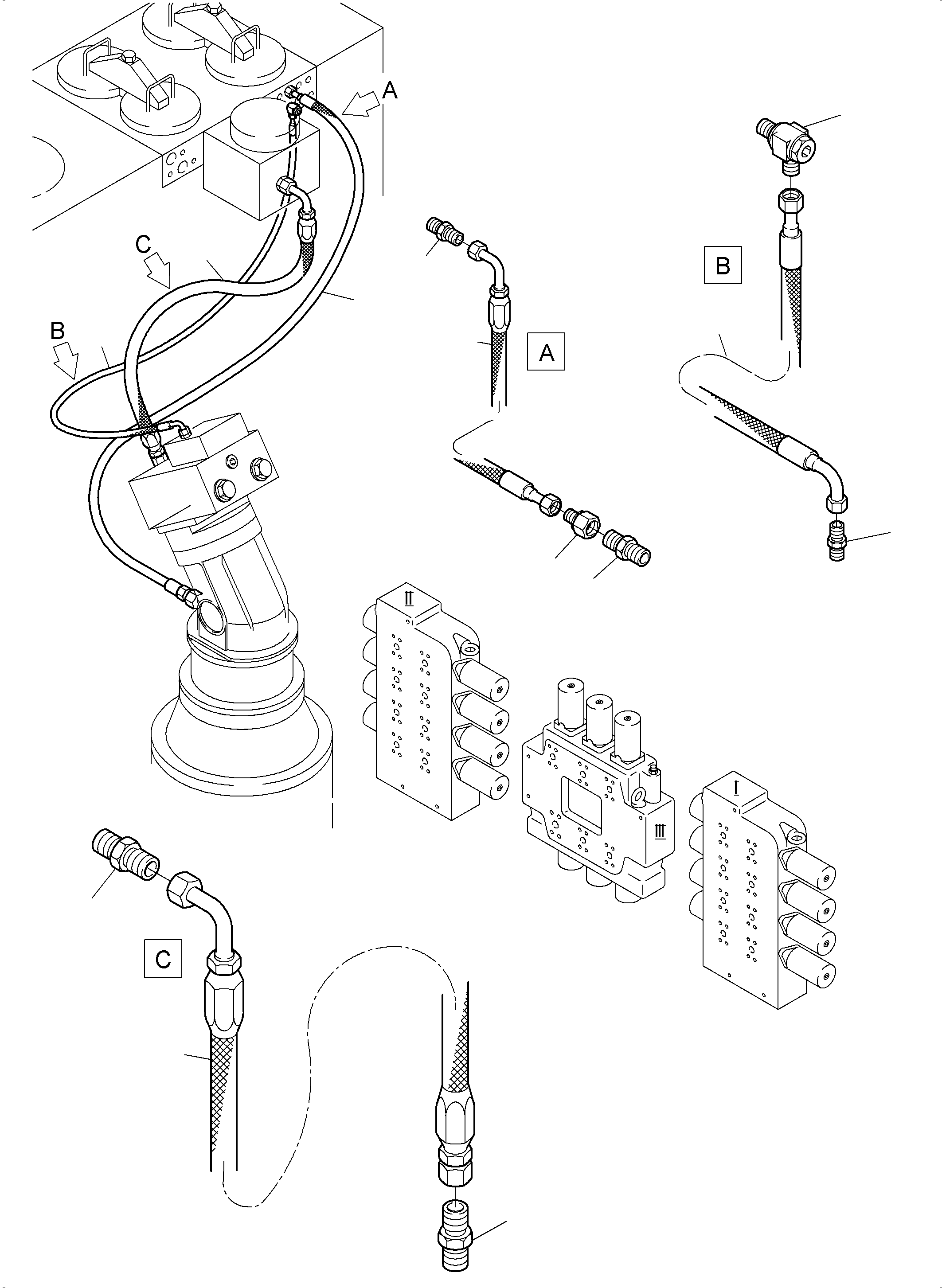 A

C

B

A

B

II

III

I

C